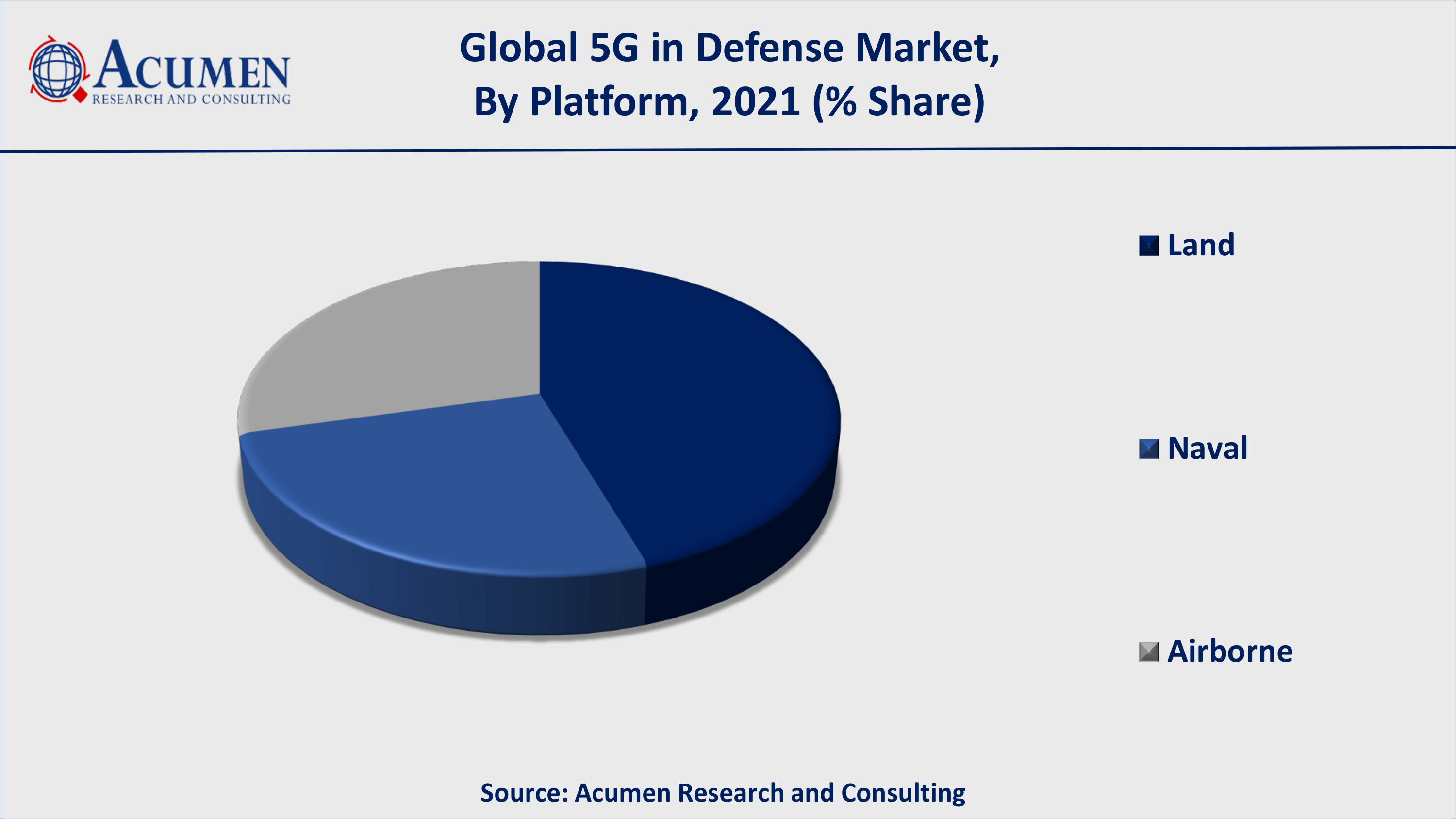 ACUMEN
RESEARCH AND CONSULTING

Global 5G in Defense Market,
By Platform, 2021 (% Share)

Land

Naval

Airborne

Source: Acumen Research and Consulting