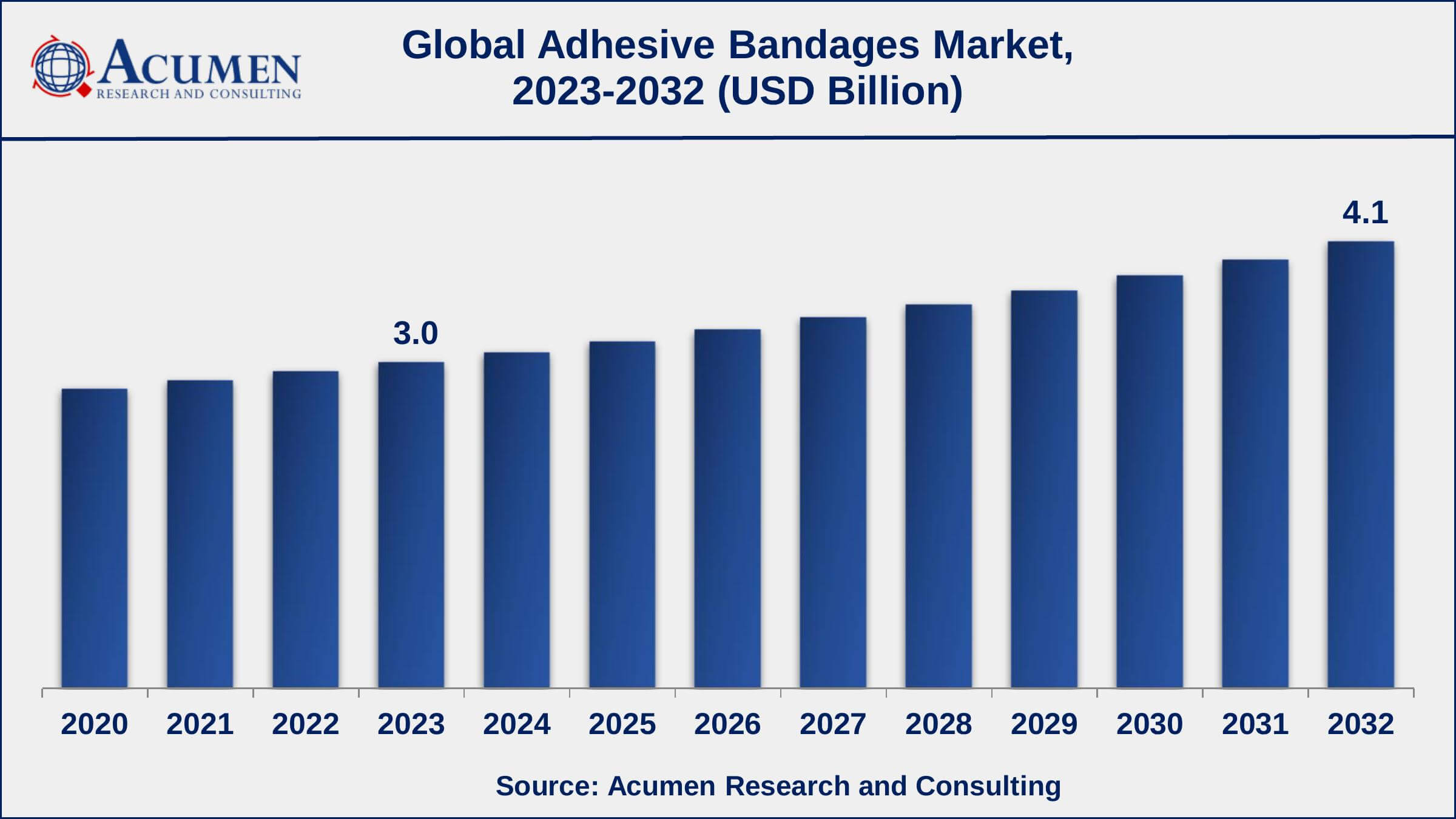 ACUMEN
RESEARCH AND CONSULTING

Global Adhesive Bandages Market, 2023-2032 (USD Billion)

3.0

4.1

2020 2021 2022 2023 2024 2025 2026 2027 2028 2029 2030 2031 2032

Source: Acumen Research and Consulting