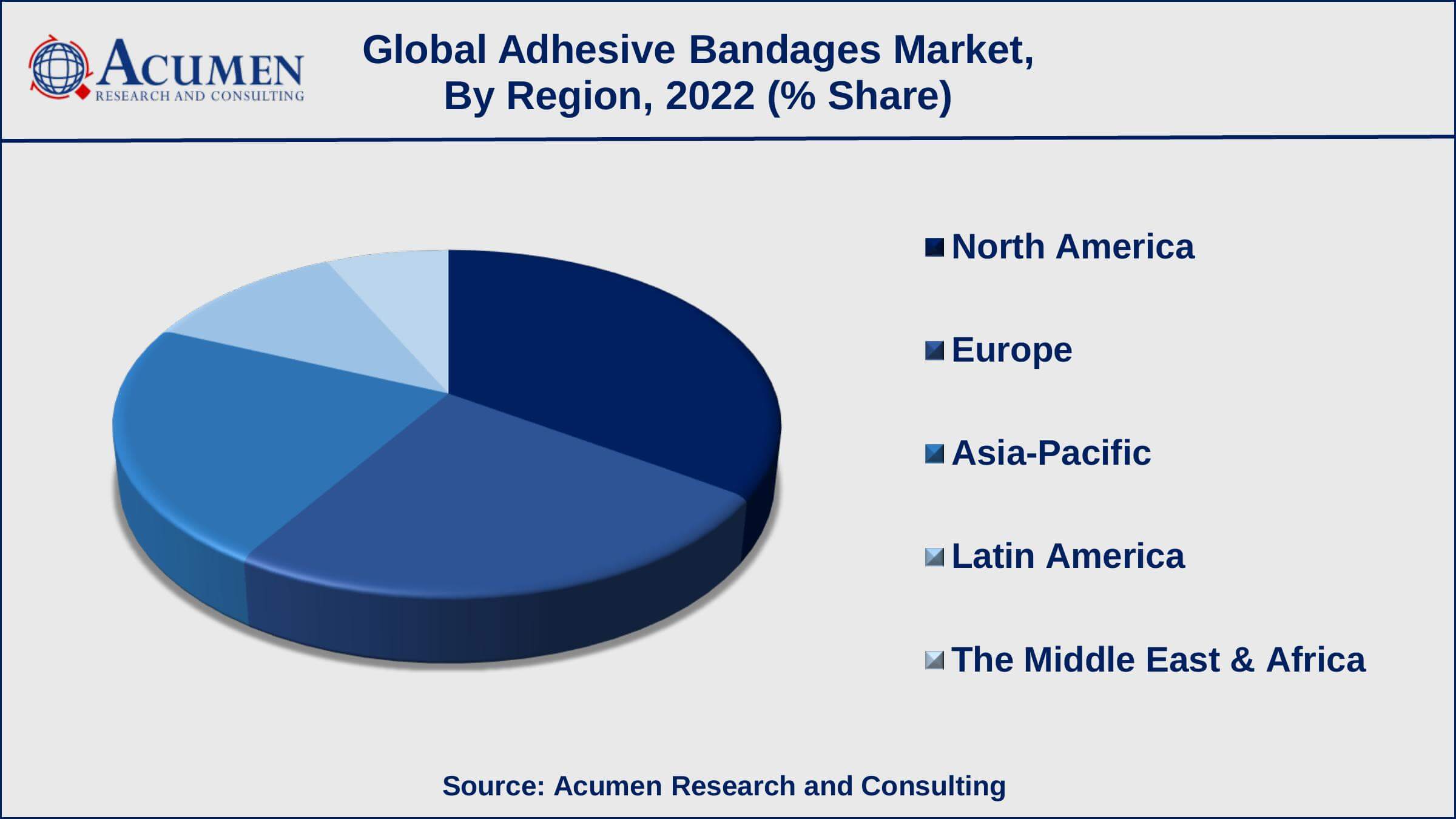 ACUMEN
RESEARCH AND CONSULTING

Global Adhesive Bandages Market, By Region, 2022 (% Share)

North America
Europe
Asia-Pacific
Latin America
The Middle East & Africa

Source: Acumen Research and Consulting