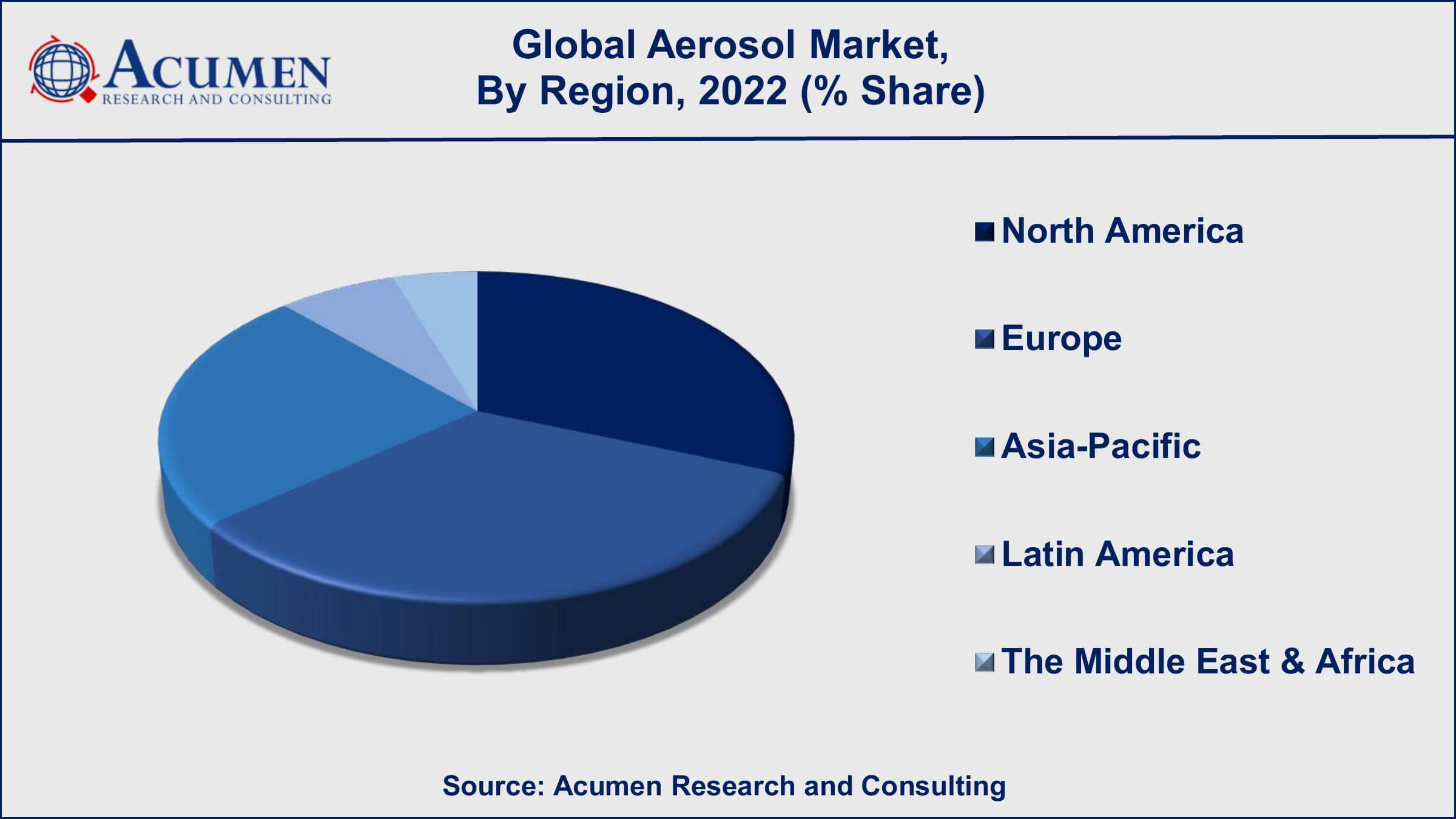 ACUMEN
RESEARCH AND CONSULTING

Global Aerosol Market,
By Region, 2022 (% Share)

North America
Europe
Asia-Pacific
Latin America
The Middle East & Africa

Source: Acumen Research and Consulting