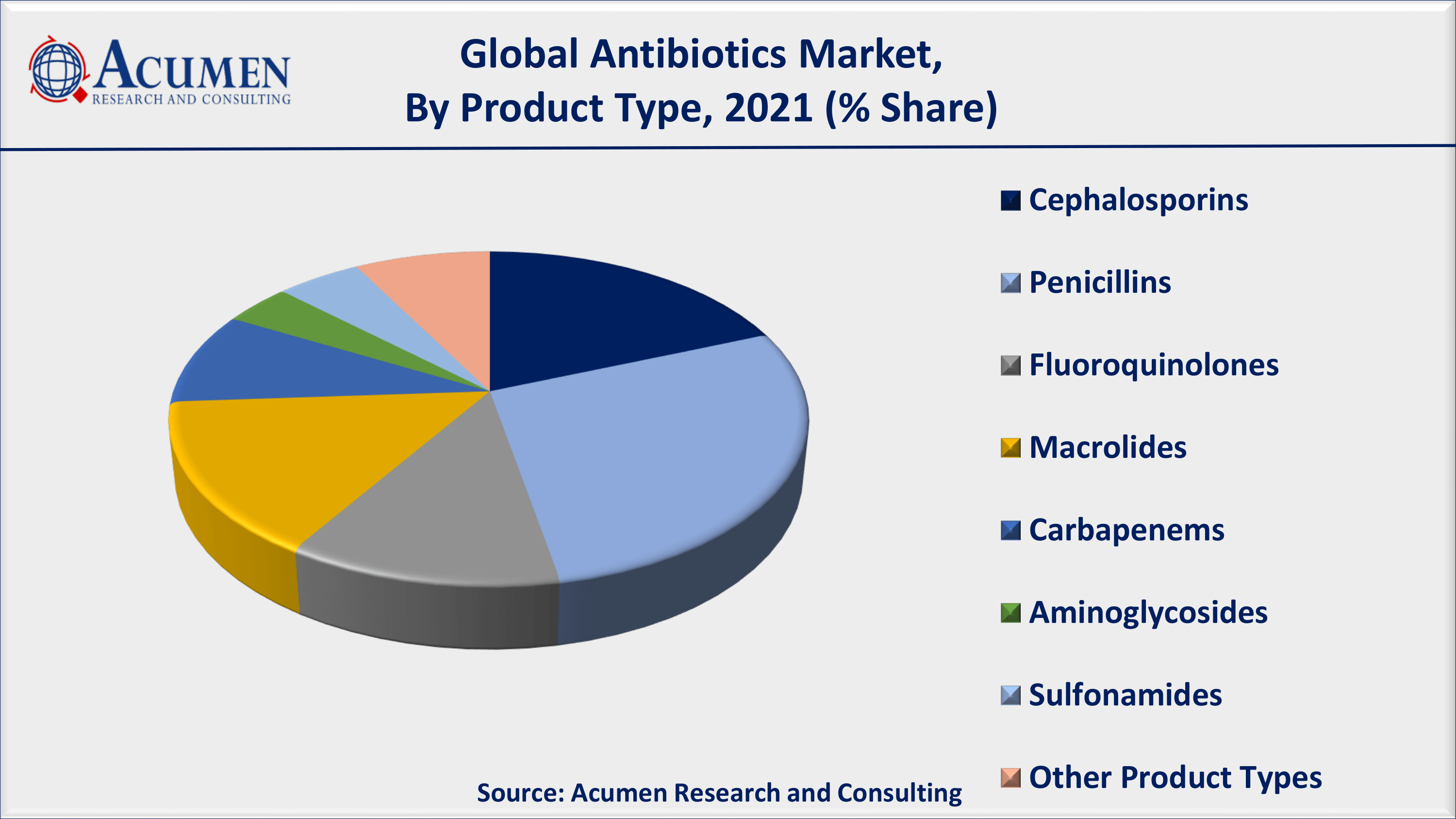 ACUMEN
RESEARCH AND CONSULTING

Global Antibiotics Market,
By Product Type, 2021 (% Share)

Cephalosporins
Penicillins
Fluoroquinolones
Macrolides
Carbapenems
Aminoglycosides
Sulfonamides
Other Product Types

Source: Acumen Research and Consulting