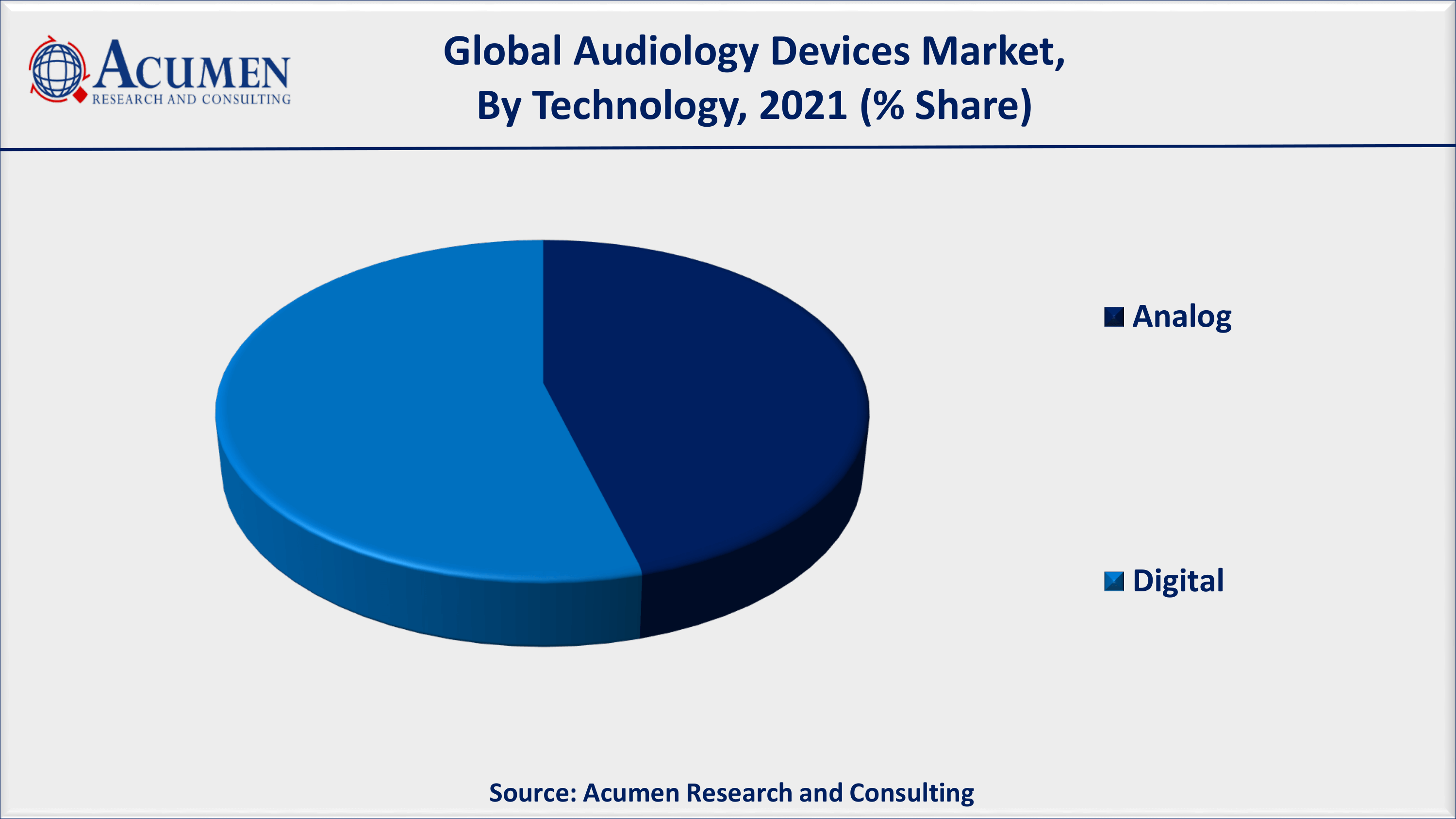 ACUMEN
RESEARCH AND CONSULTING

Global Audiology Devices Market, By Technology, 2021 (% Share)

Analog

Digital

Source: Acumen Research and Consulting