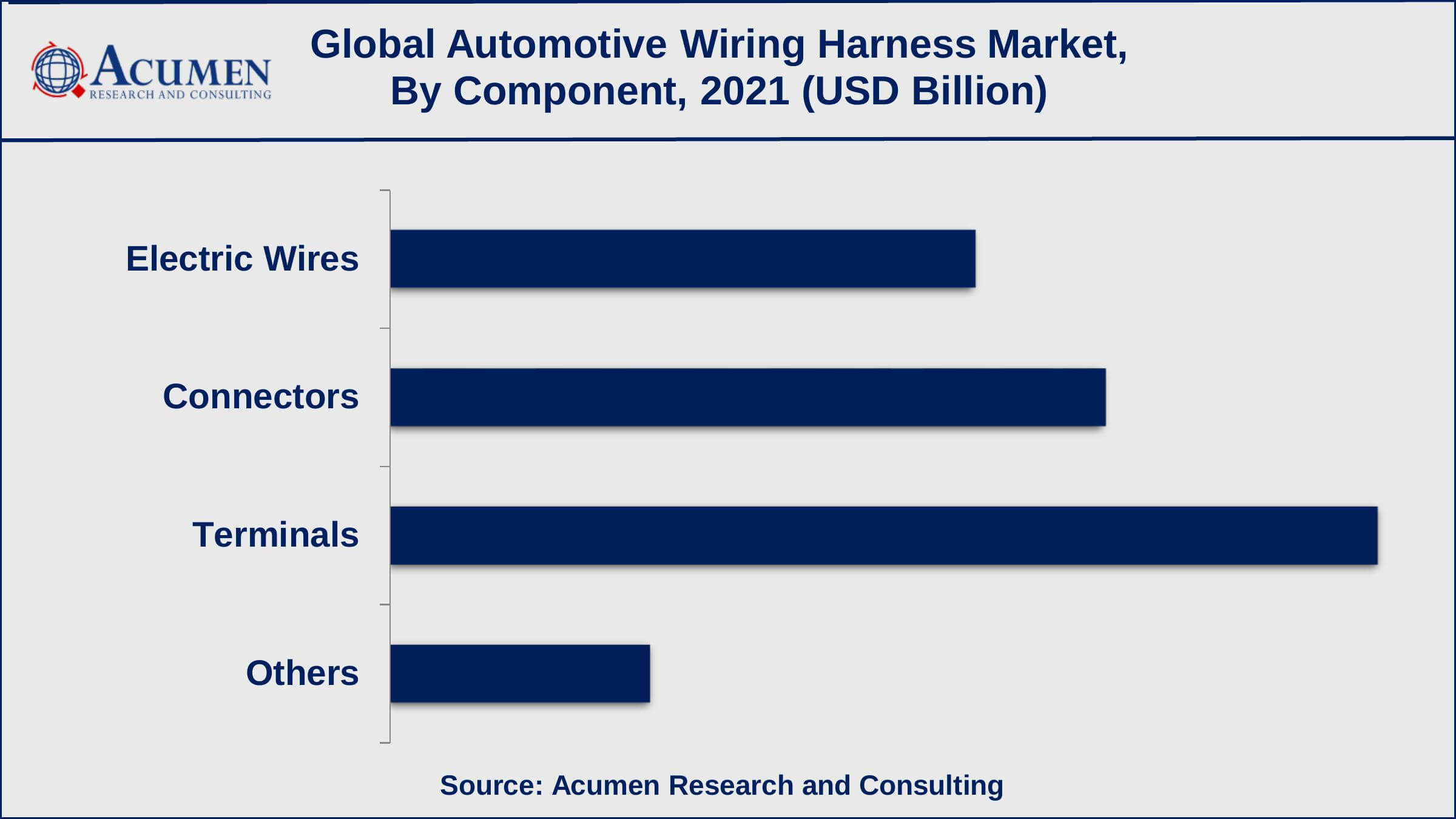 ACUMEN
RESEARCH AND CONSULTING

Global Automotive Wiring Harness Market, By Component, 2021 (USD Billion)

Electric Wires

Connectors

Terminals

Others

Source: Acumen Research and Consulting