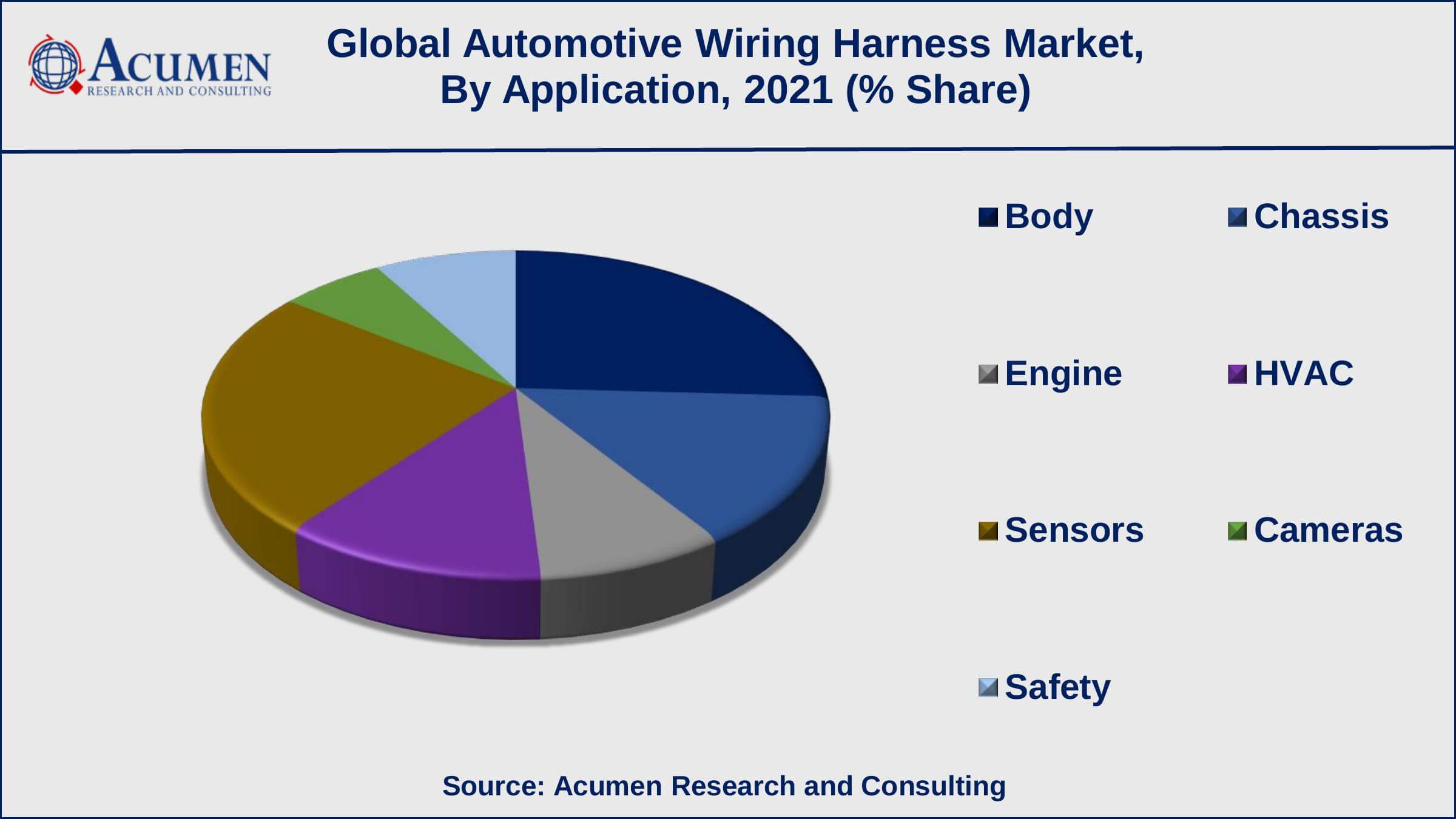 ACUMEN
RESEARCH AND CONSULTING

Global Automotive Wiring Harness Market, By Application, 2021 (% Share)

Body
Chassis
Engine
HVAC
Sensors
Cameras
Safety

Source: Acumen Research and Consulting