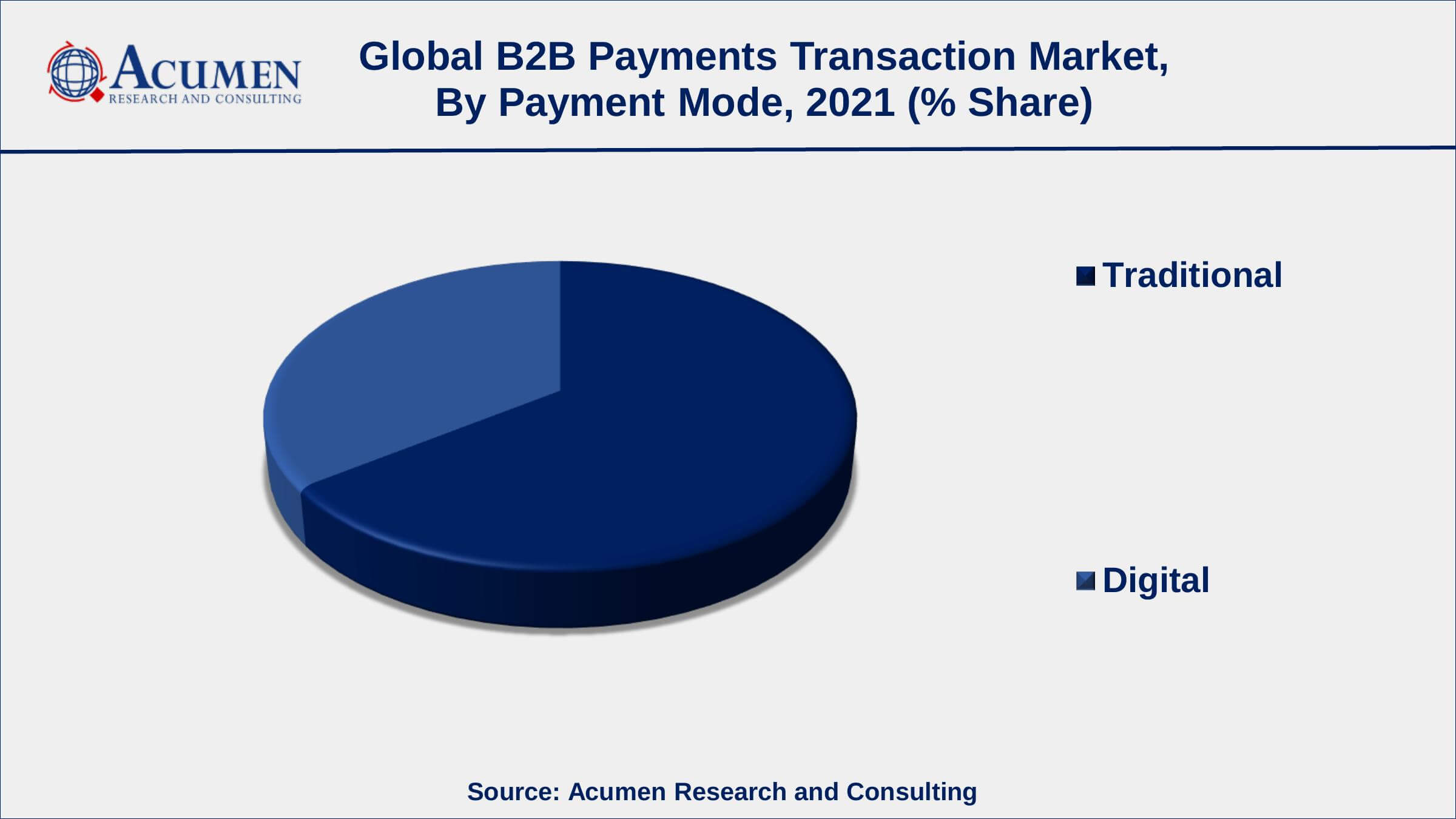 ACUMEN
RESEARCH AND CONSULTING

Global B2B Payments Transaction Market, By Payment Mode, 2021 (% Share)

Traditional

Digital

Source: Acumen Research and Consulting