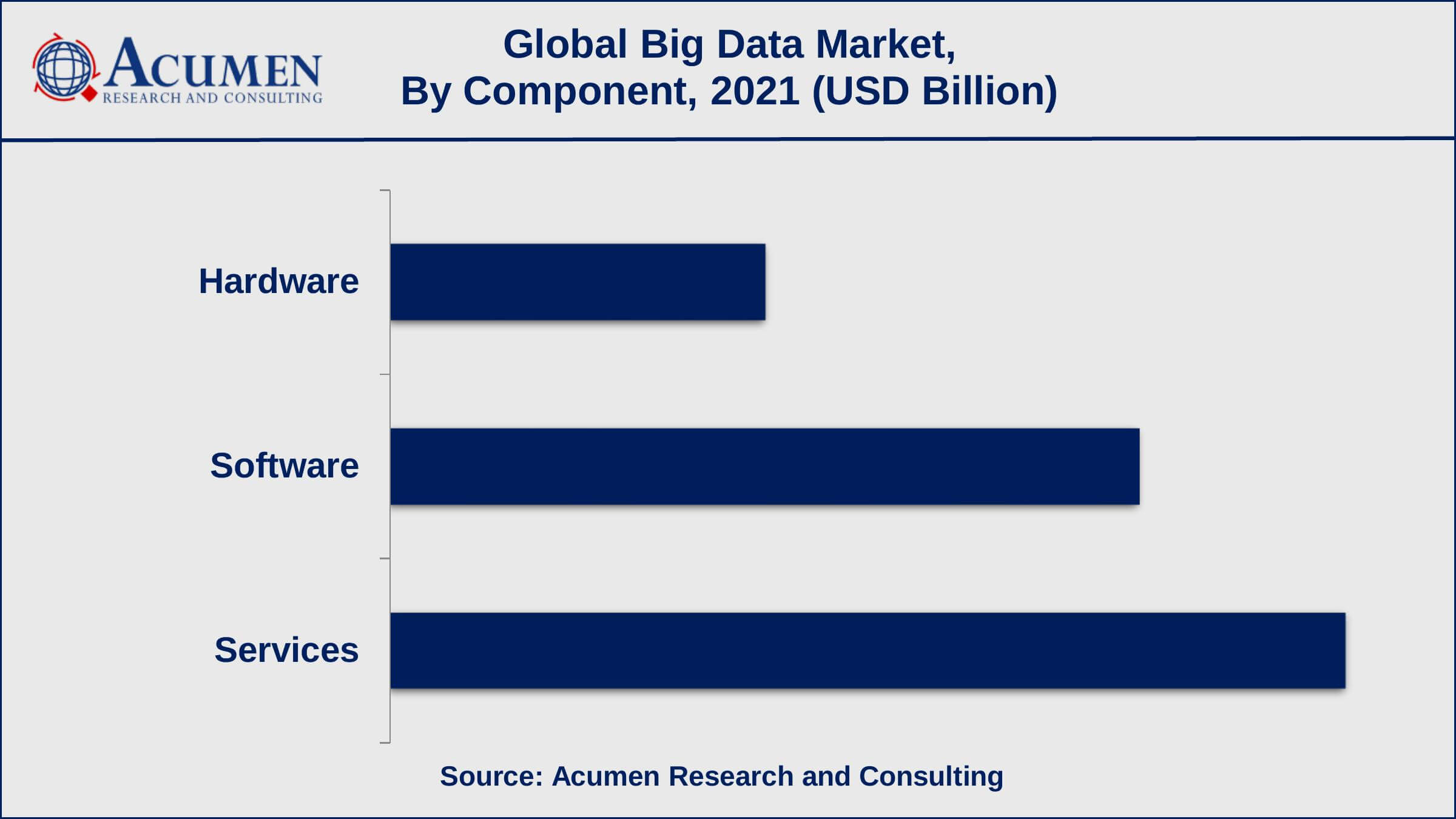 ACUMEN
RESEARCH AND CONSULTING

Global Big Data Market,
By Component, 2021 (USD Billion)

Hardware

Software

Services

Source: Acumen Research and Consulting