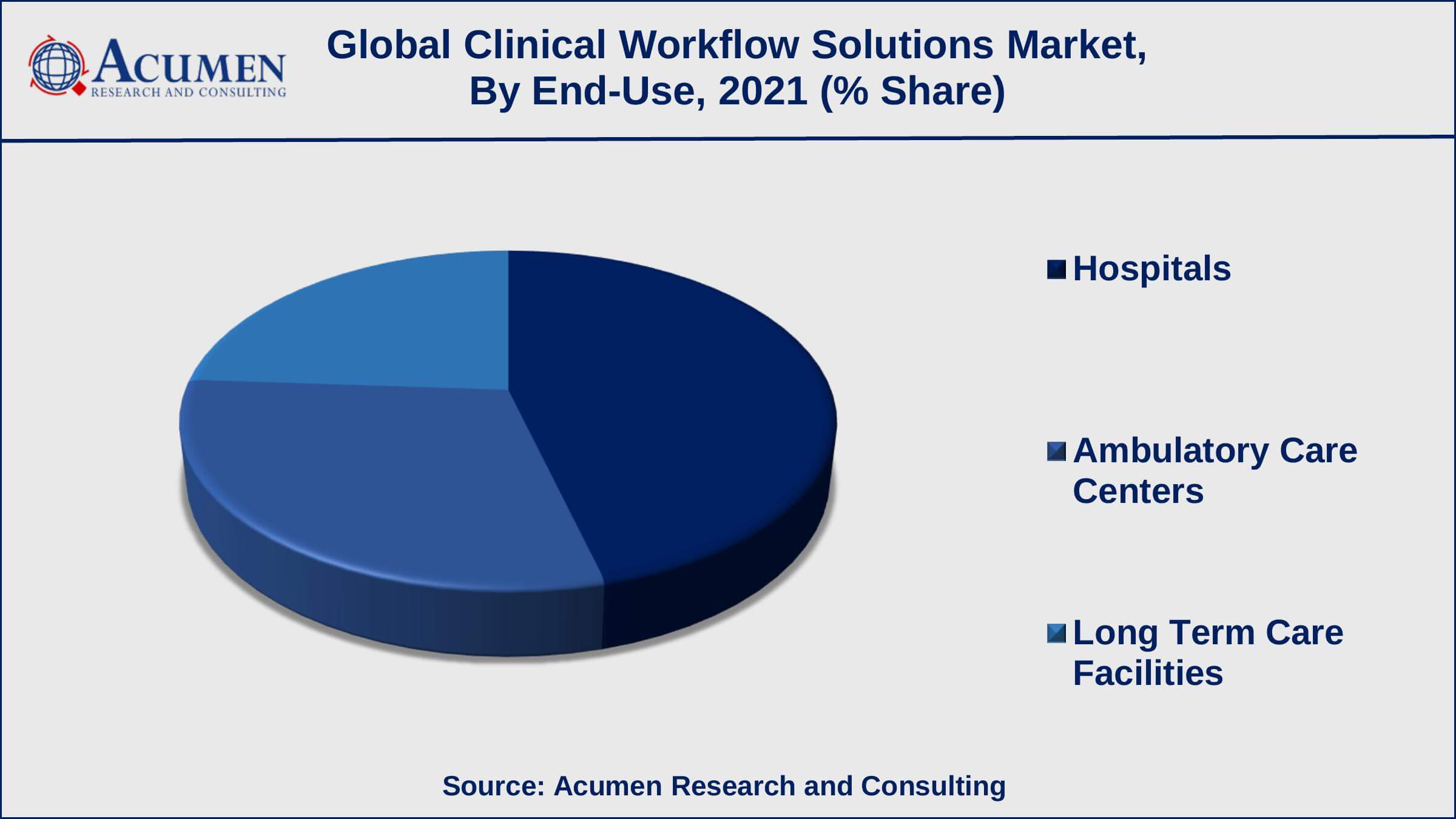 ACUMEN
RESEARCH AND CONSULTING

Global Clinical Workflow Solutions Market, By End-Use, 2021 (% Share)

Hospitals

Ambulatory Care Centers

Long Term Care Facilities

Source: Acumen Research and Consulting