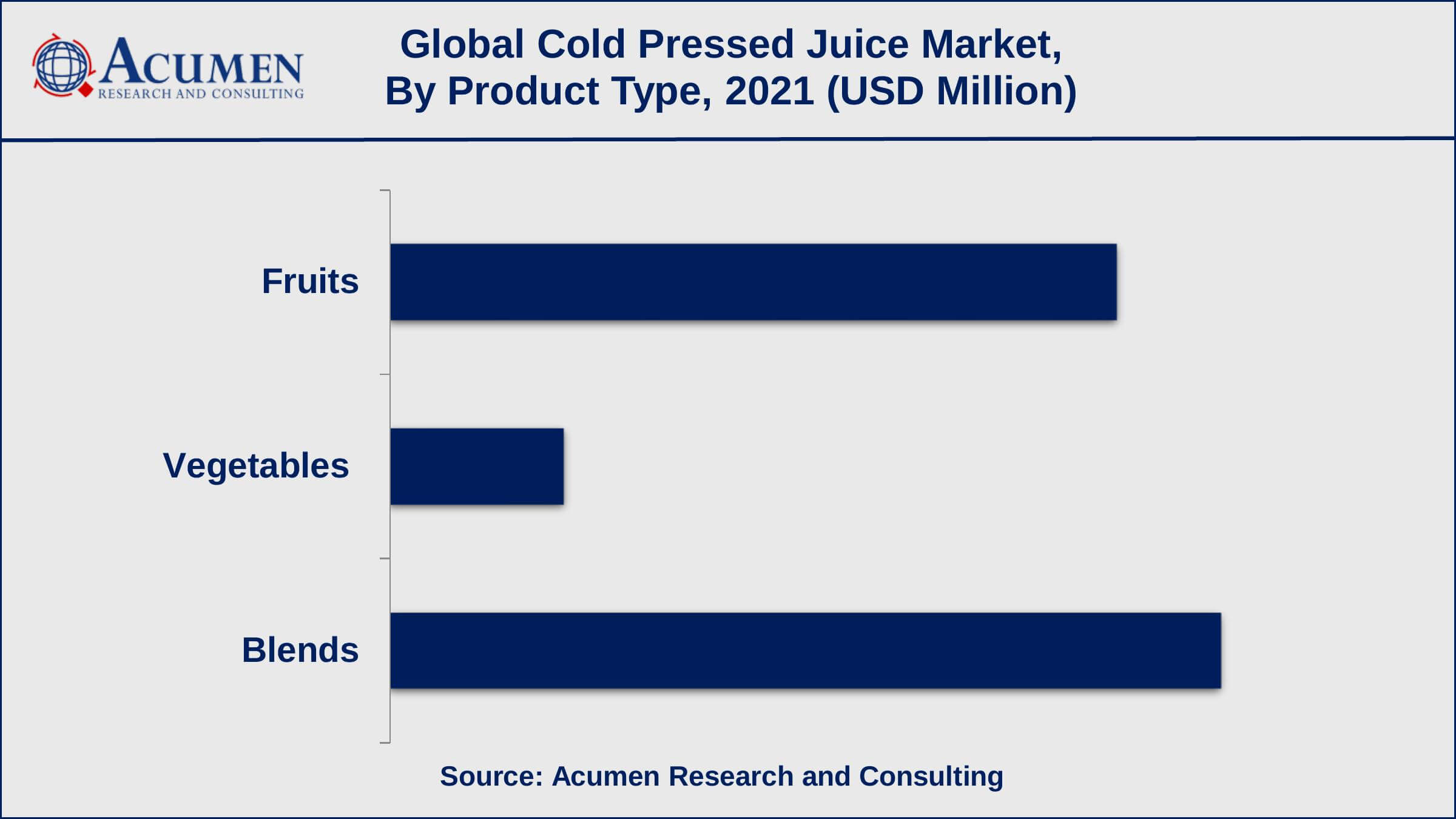 ACUMEN
RESEARCH AND CONSULTING

Global Cold Pressed Juice Market,
By Product Type, 2021 (USD Million)

Fruits

Vegetables

Blends

Source: Acumen Research and Consulting