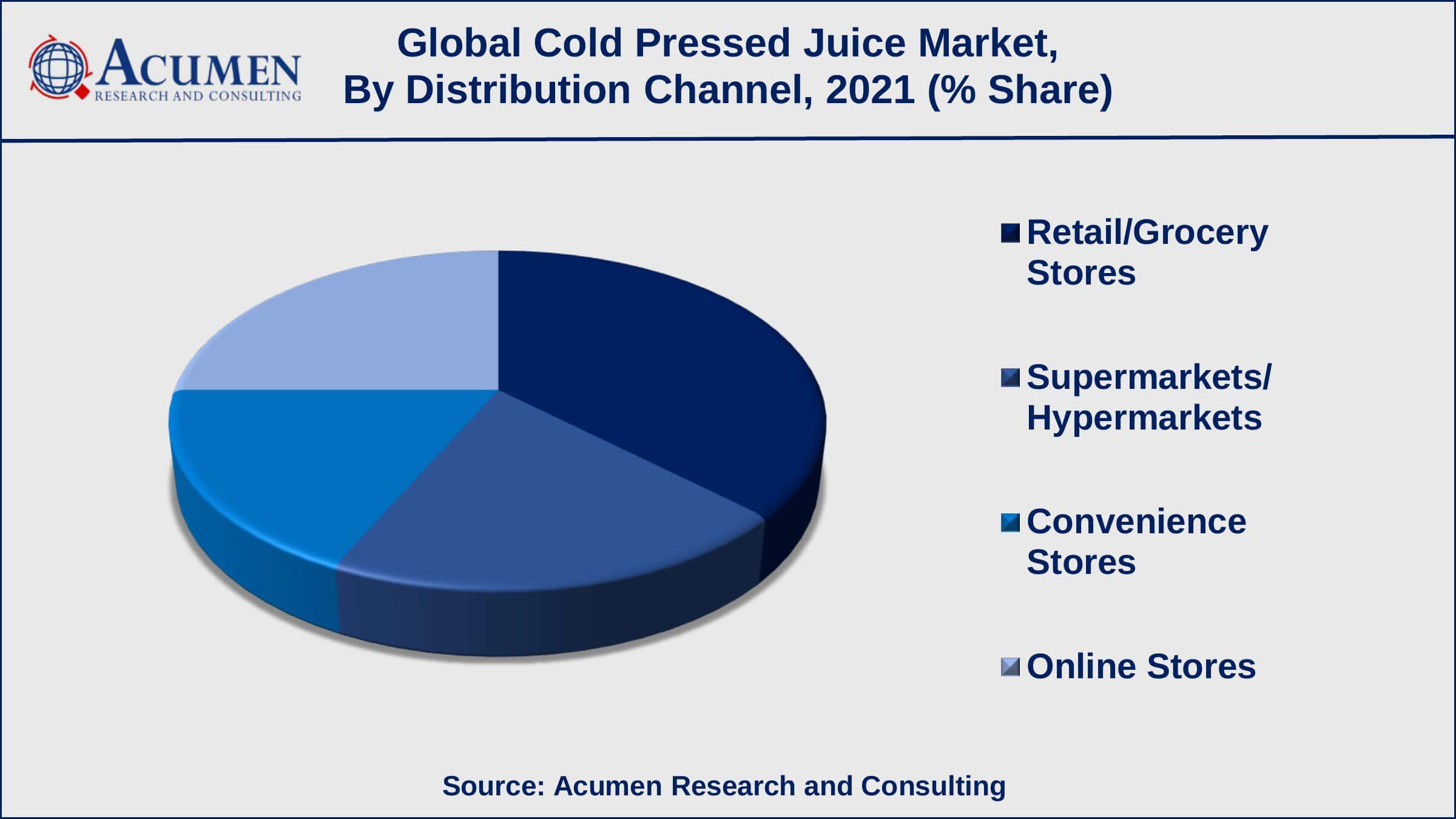 ACUMEN
RESEARCH AND CONSULTING

Global Cold Pressed Juice Market, By Distribution Channel, 2021 (% Share)

Retail/Grocery Stores

Supermarkets/ Hypermarkets

Convenience Stores

Online Stores

Source: Acumen Research and Consulting