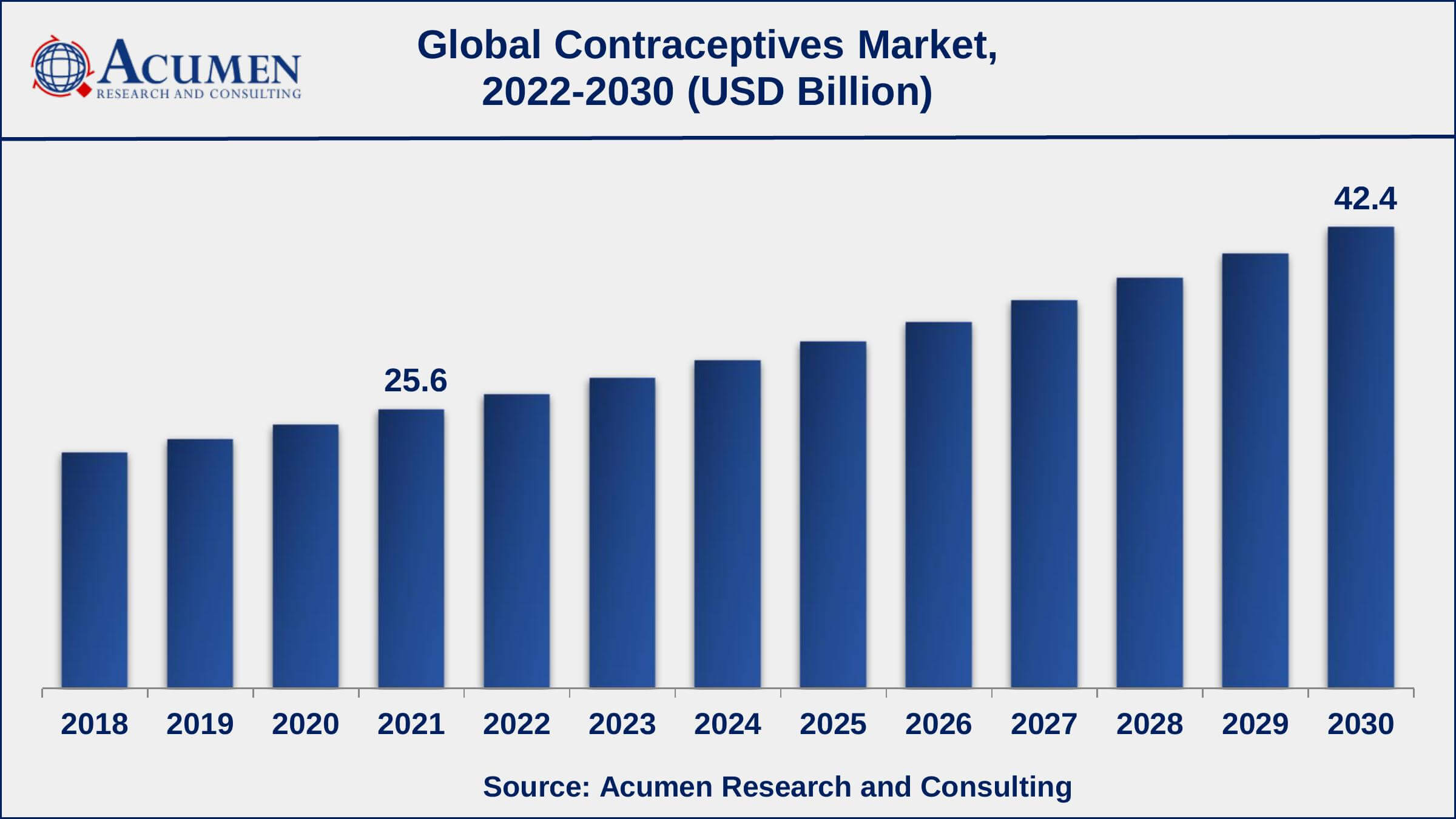 ACUMEN
RESEARCH AND CONSULTING

Global Contraceptives Market, 2022-2030 (USD Billion)

25.6

42.4

2018 2019 2020 2021 2022 2023 2024 2025 2026 2027 2028 2029 2030

Source: Acumen Research and Consulting