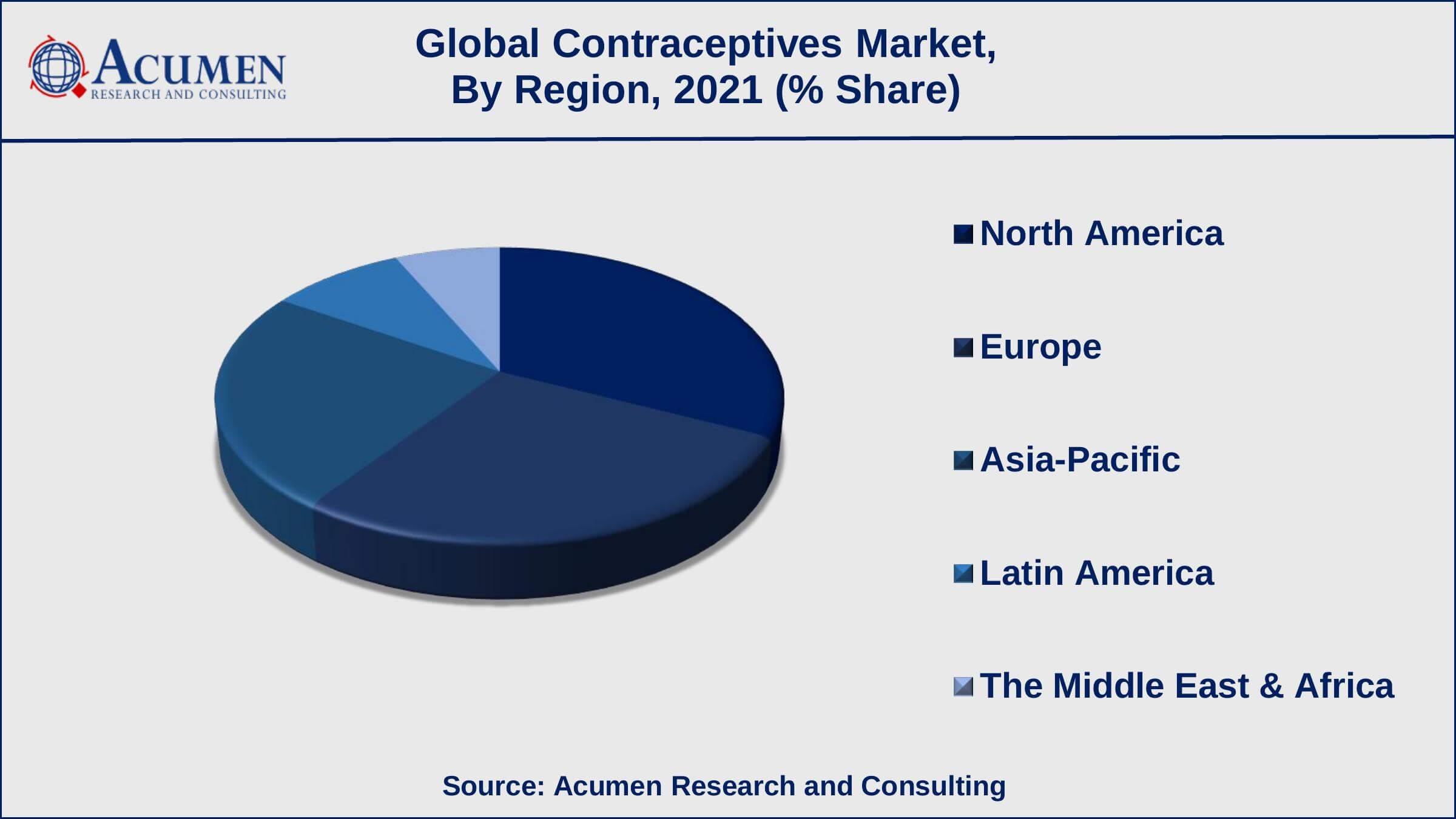 ACUMEN
RESEARCH AND CONSULTING

Global Contraceptives Market, By Region, 2021 (% Share)

North America

Europe

Asia-Pacific

Latin America

The Middle East & Africa

Source: Acumen Research and Consulting