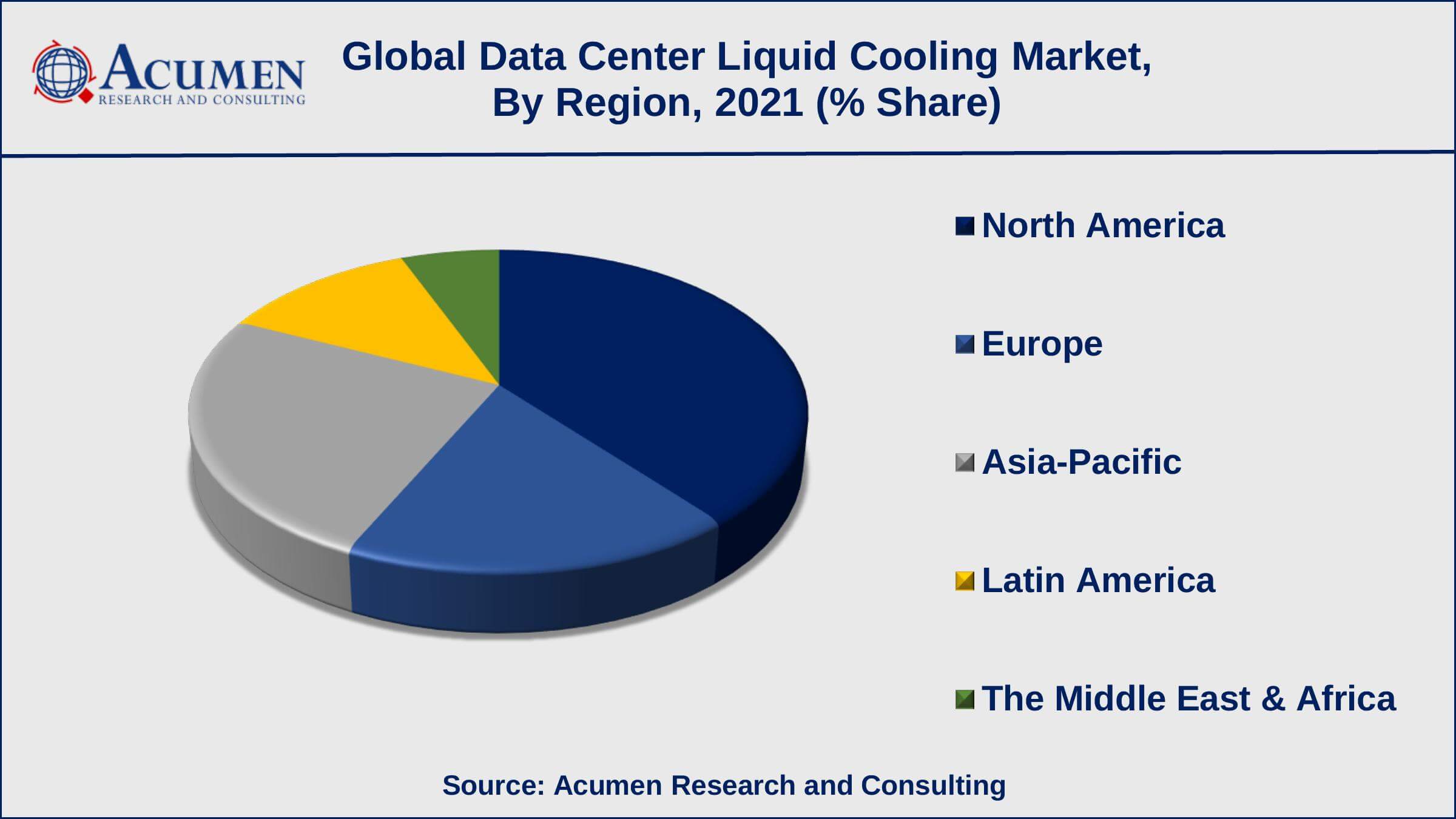 ACUMEN
RESEARCH AND CONSULTING

Global Data Center Liquid Cooling Market, By Region, 2021 (% Share)

North America

Europe

Asia-Pacific

Latin America

The Middle East & Africa

Source: Acumen Research and Consulting