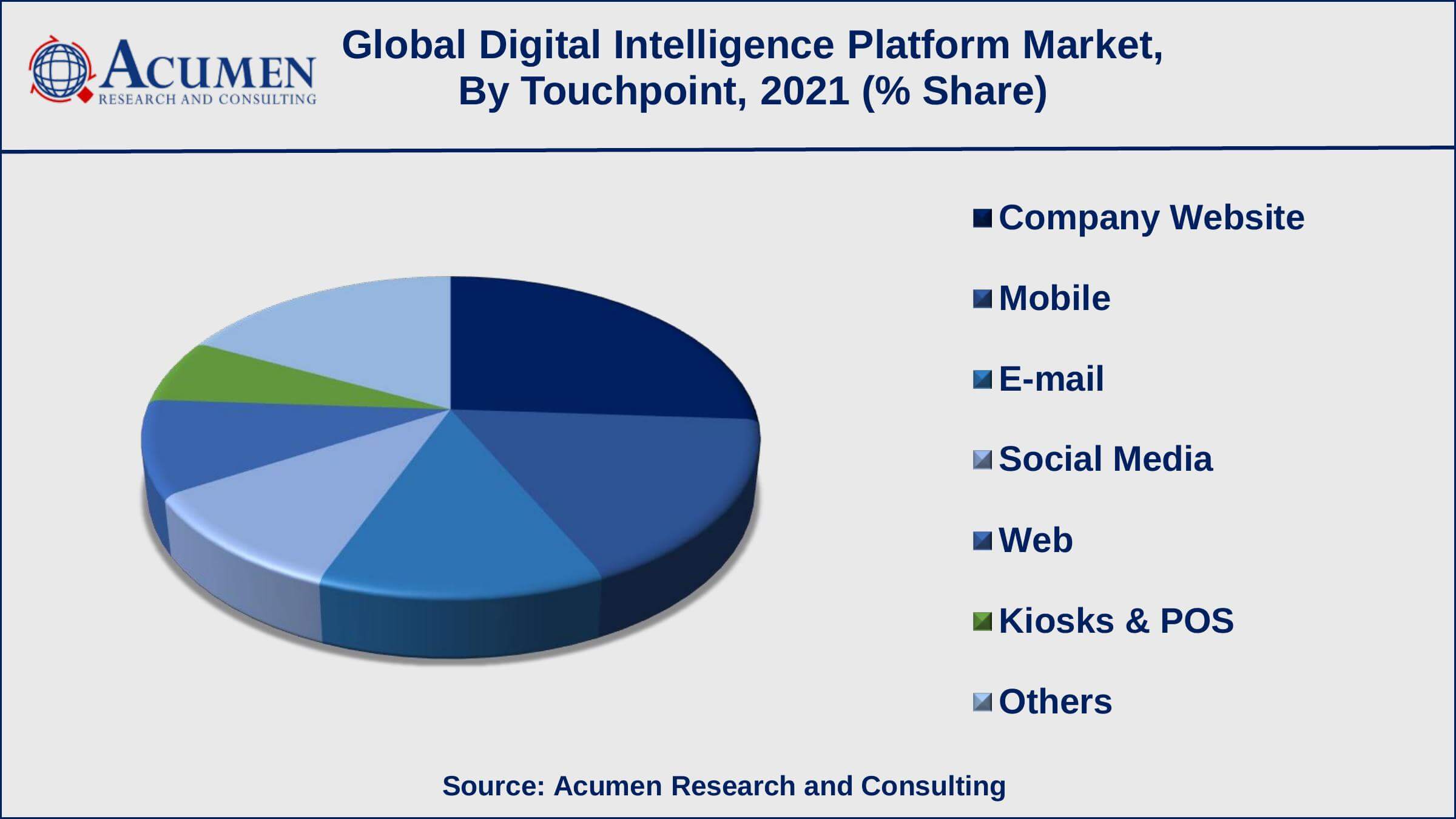 ACUMEN
RESEARCH AND CONSULTING

Global Digital Intelligence Platform Market, By Touchpoint, 2021 (% Share)

Company Website

Mobile

E-mail

Social Media

Web

Kiosks & POS

Others

Source: Acumen Research and Consulting