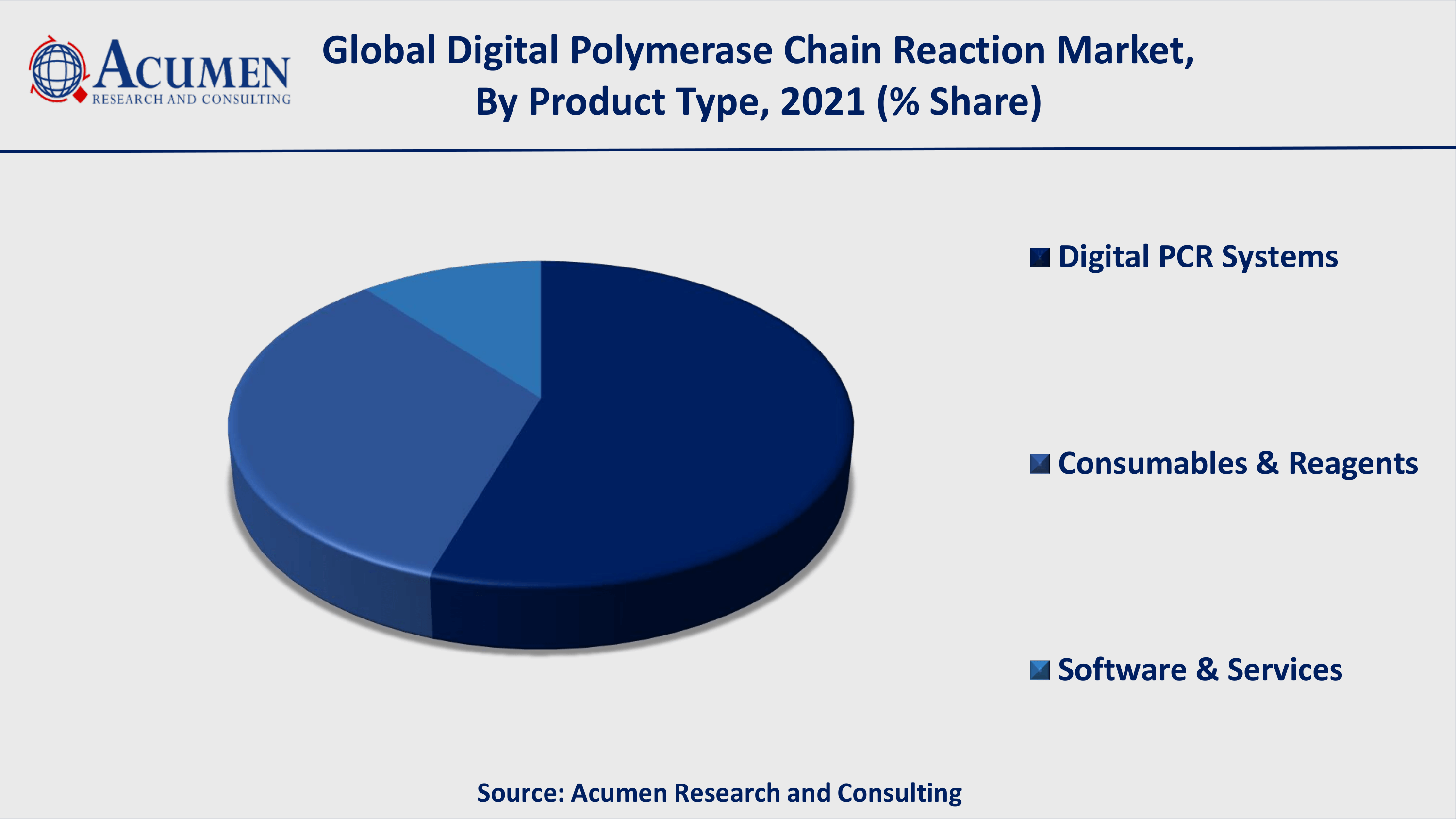 ACUMEN
RESEARCH AND CONSULTING

Global Digital Polymerase Chain Reaction Market, By Product Type, 2021 (% Share)

Digital PCR Systems

Consumables & Reagents

Software & Services

Source: Acumen Research and Consulting