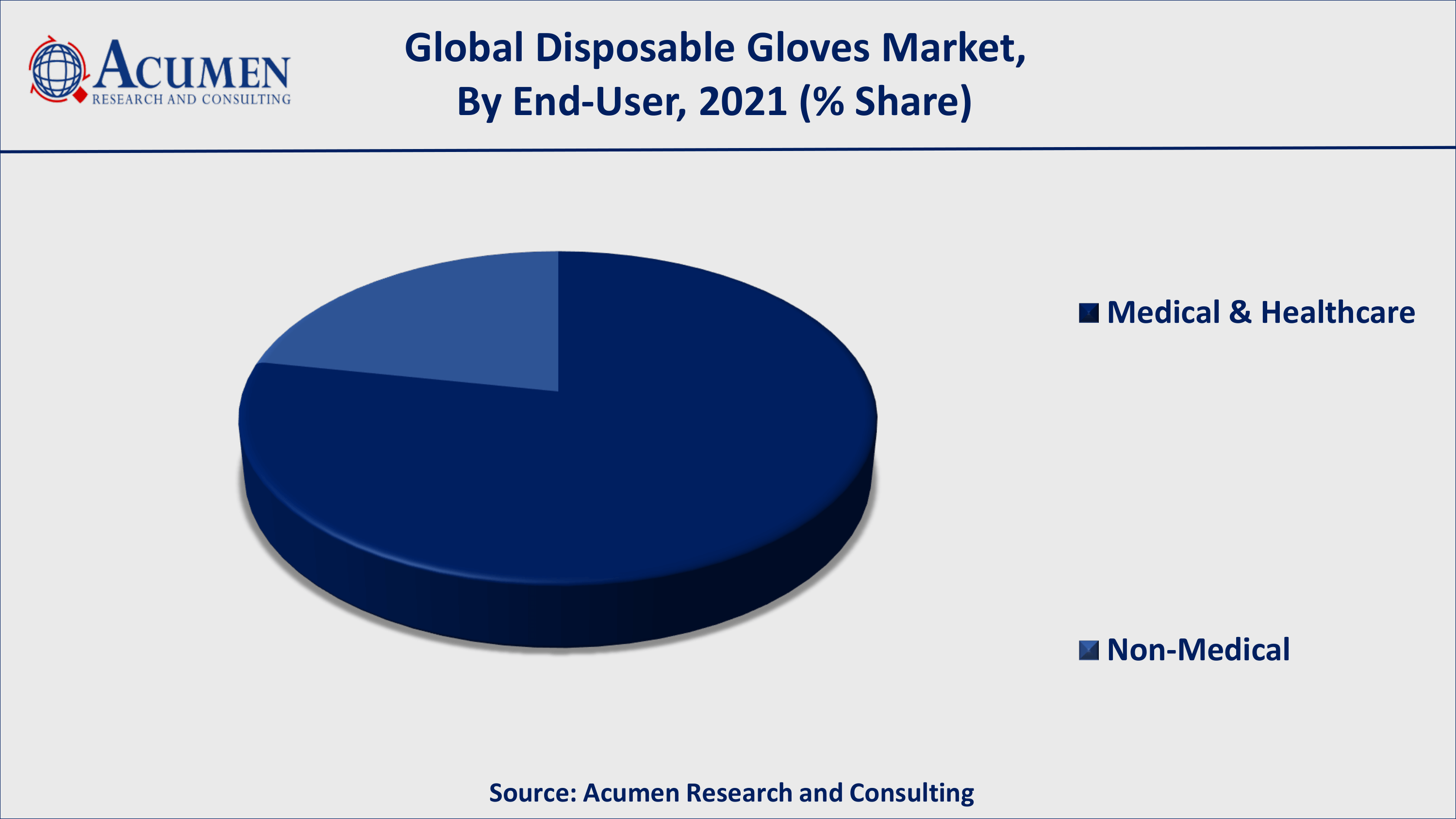 ACUMEN
RESEARCH AND CONSULTING

Global Disposable Gloves Market, By End-User, 2021 (% Share)

Medical & Healthcare

Non-Medical

Source: Acumen Research and Consulting