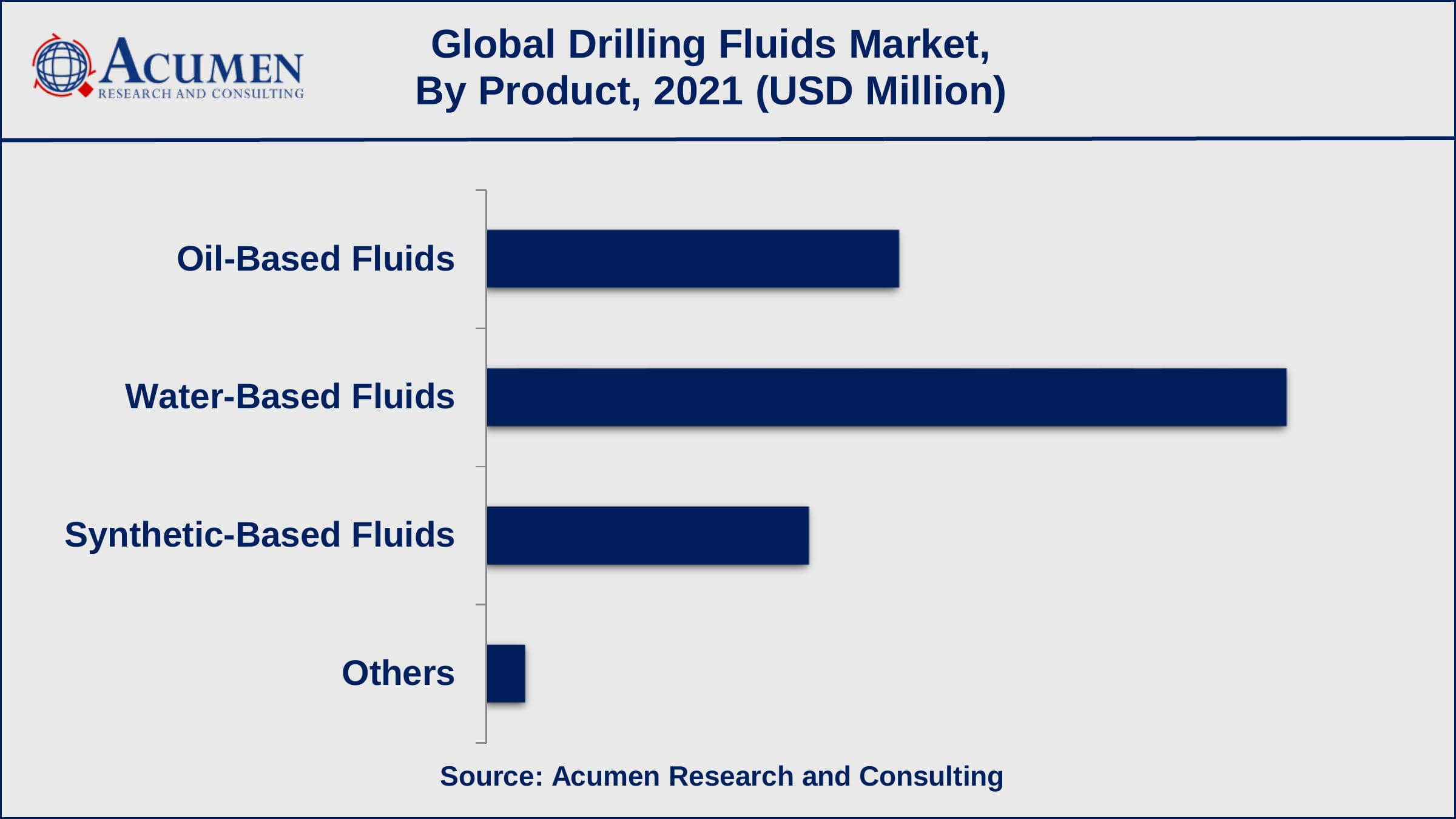 ACUMEN
RESEARCH AND CONSULTING

Global Drilling Fluids Market, By Product, 2021 (USD Million)

Oil-Based Fluids

Water-Based Fluids

Synthetic-Based Fluids

Others

Source: Acumen Research and Consulting