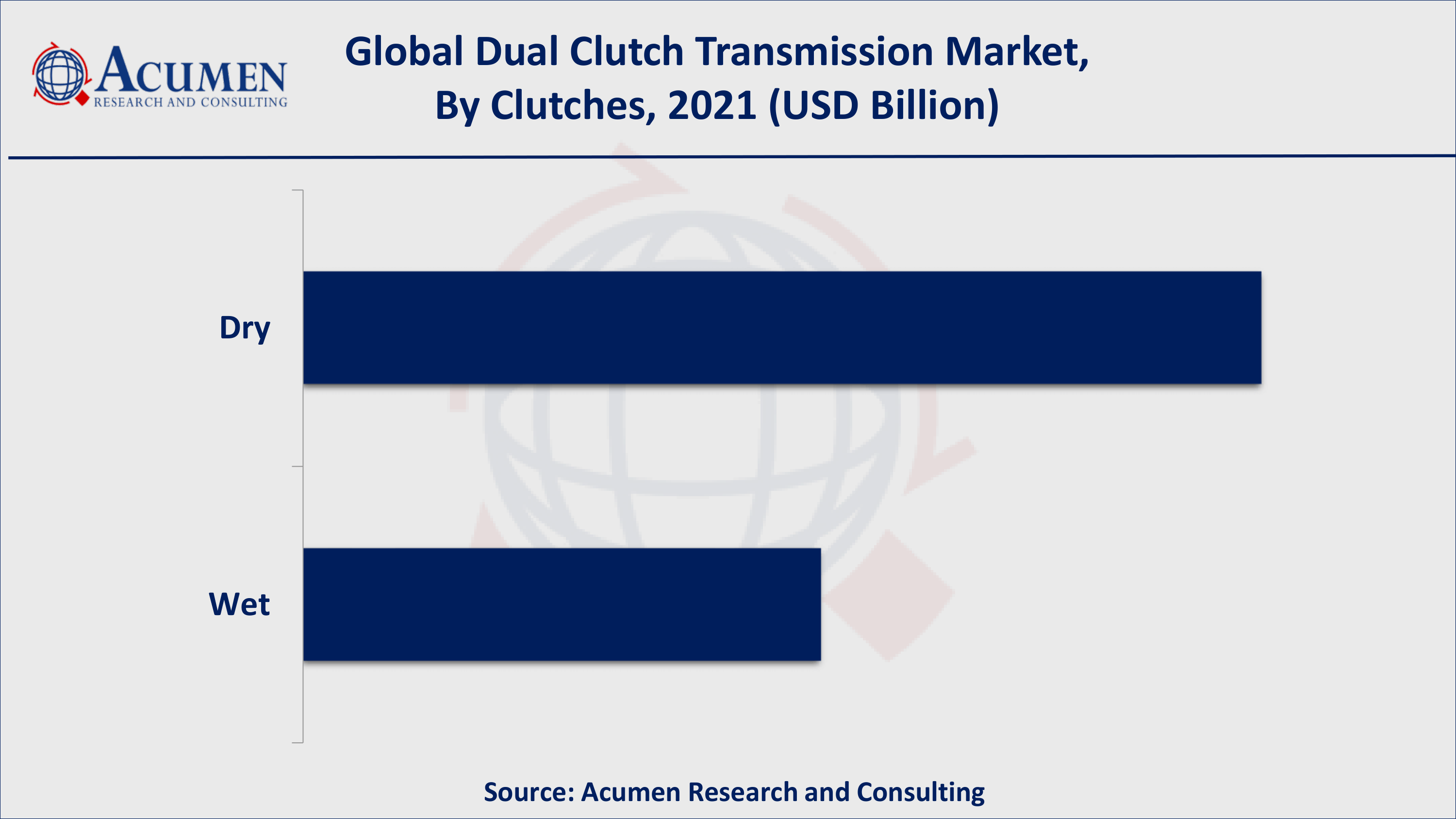 ACUMEN
RESEARCH AND CONSULTING

Global Dual Clutch Transmission Market, By Clutches, 2021 (USD Billion)

Dry

Wet

Source: Acumen Research and Consulting