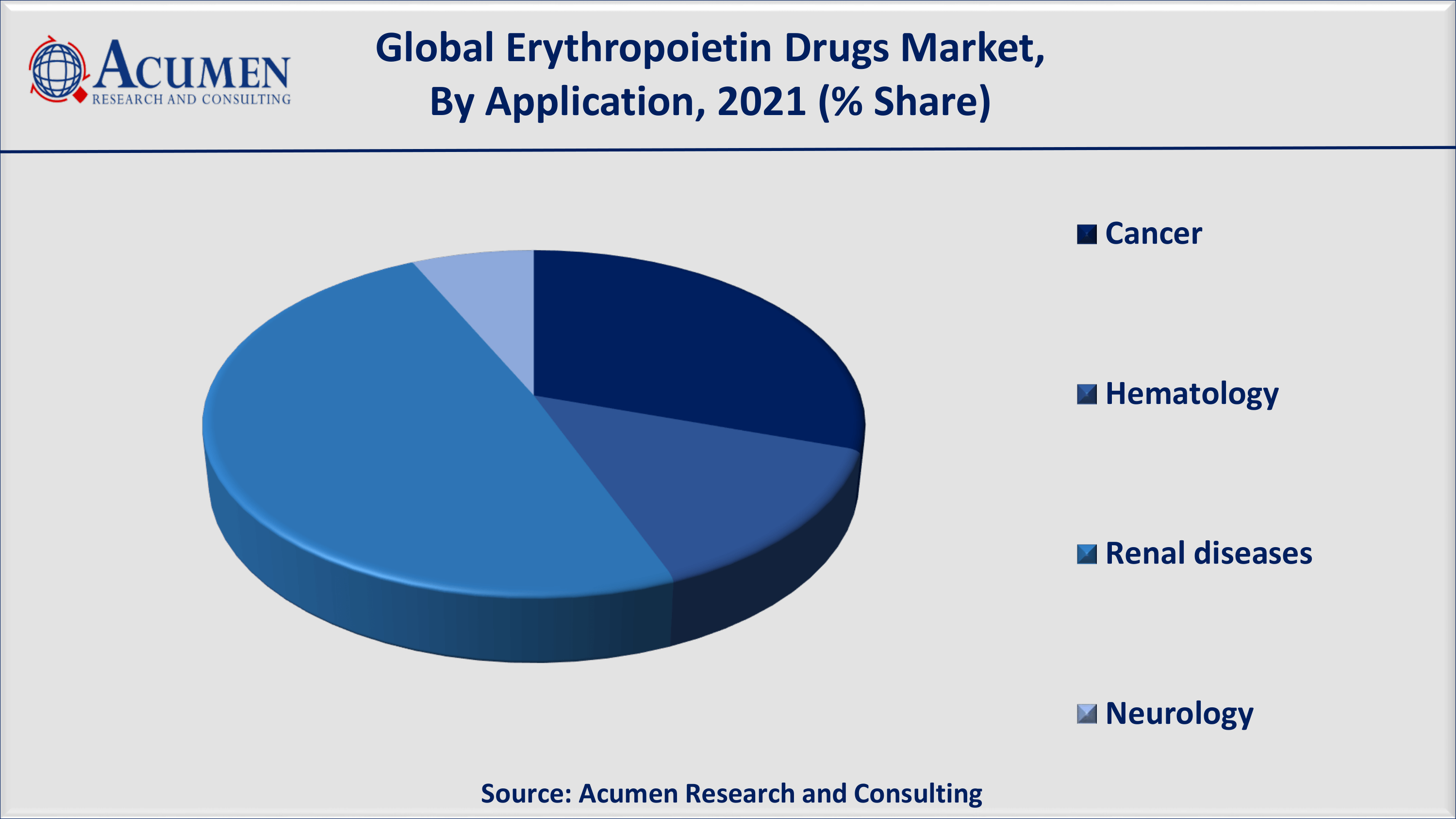 ACUMEN
RESEARCH AND CONSULTING

Global Erythropoietin Drugs Market, By Application, 2021 (% Share)

Cancer

Hematology

Renal diseases

Neurology

Source: Acumen Research and Consulting