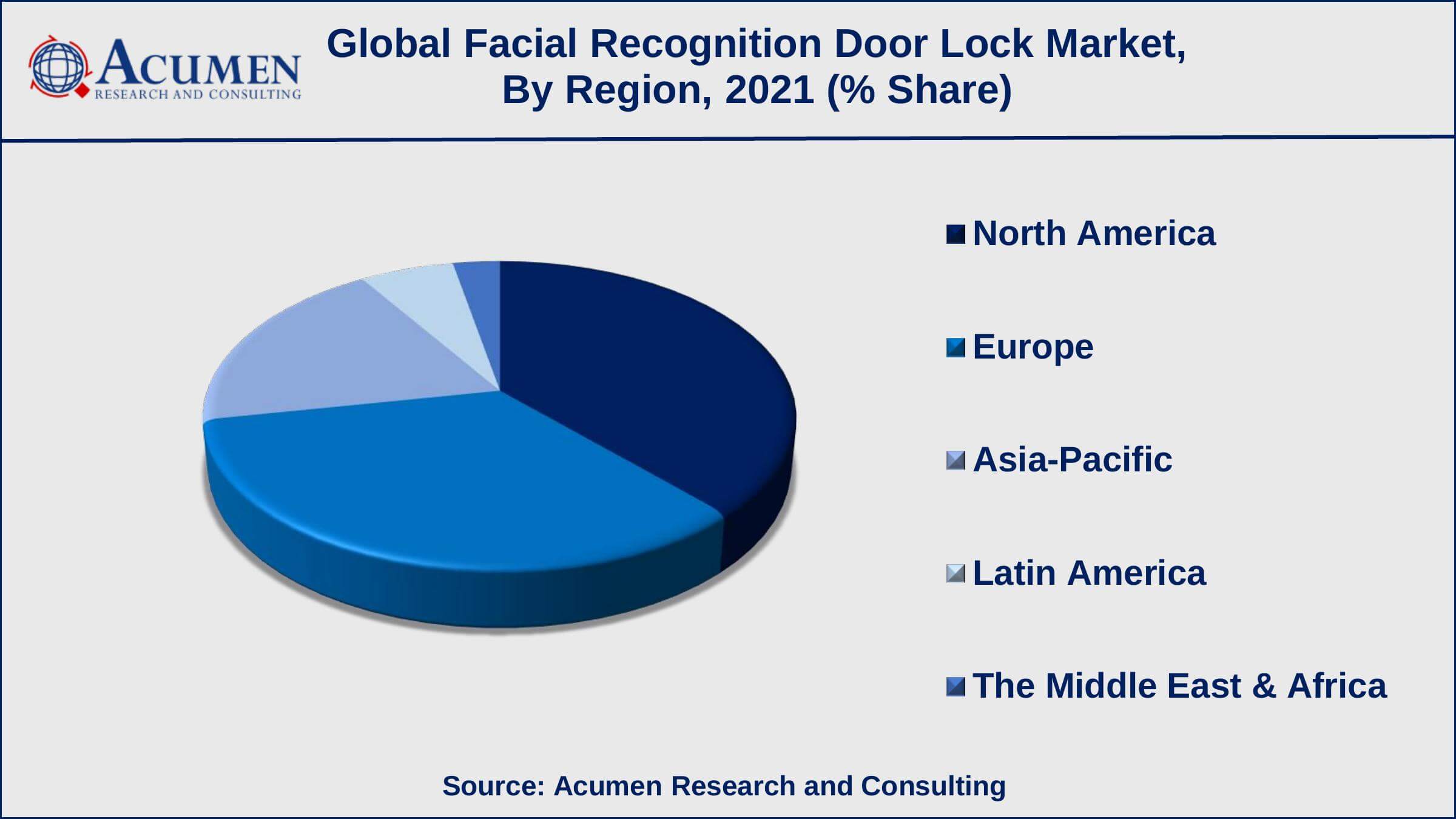 ACUMEN
RESEARCH AND CONSULTING

Global Facial Recognition Door Lock Market, By Region, 2021 (% Share)

North America
Europe
Asia-Pacific
Latin America
The Middle East & Africa

Source: Acumen Research and Consulting