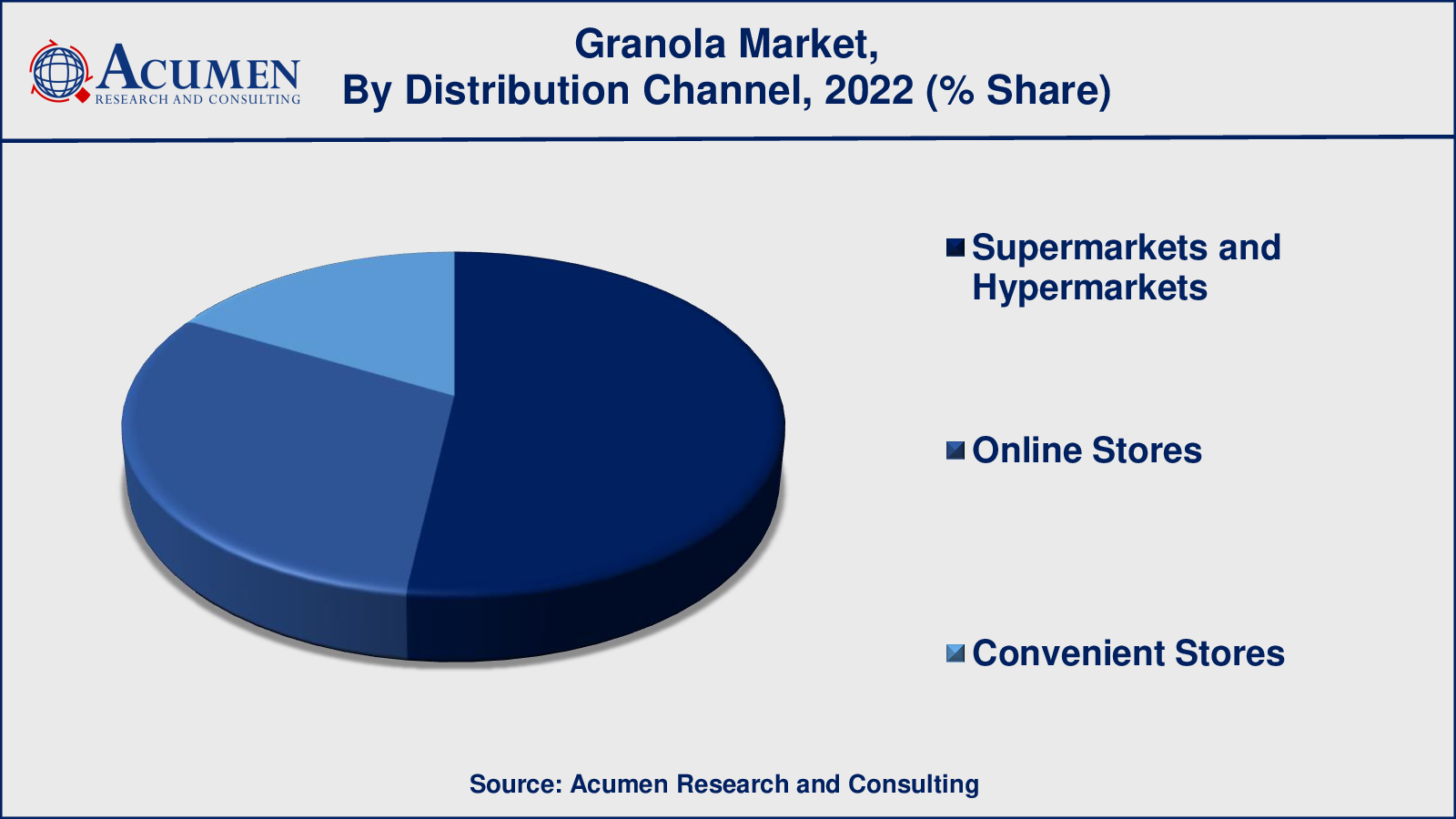 ACUMEN
RESEARCH AND CONSULTING

Granola Market,
By Distribution Channel, 2022 (% Share)

Supermarkets and Hypermarkets

Online Stores

Convenient Stores

Source: Acumen Research and Consulting