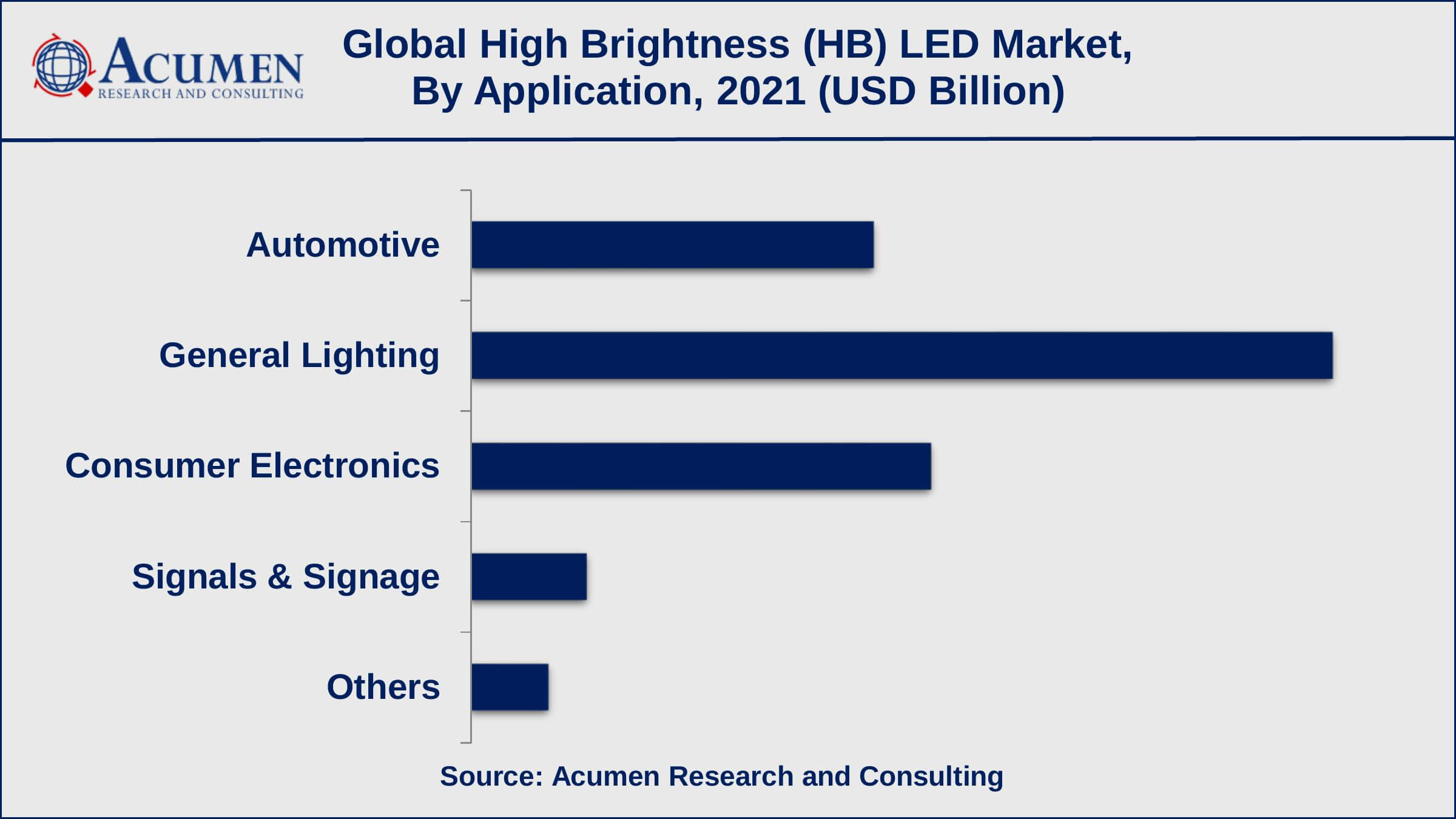 ACUMEN
RESEARCH AND CONSULTING

Global High Brightness (HB) LED Market, By Application, 2021 (USD Billion)

Automotive

General Lighting

Consumer Electronics

Signals & Signage

Others

Source: Acumen Research and Consulting