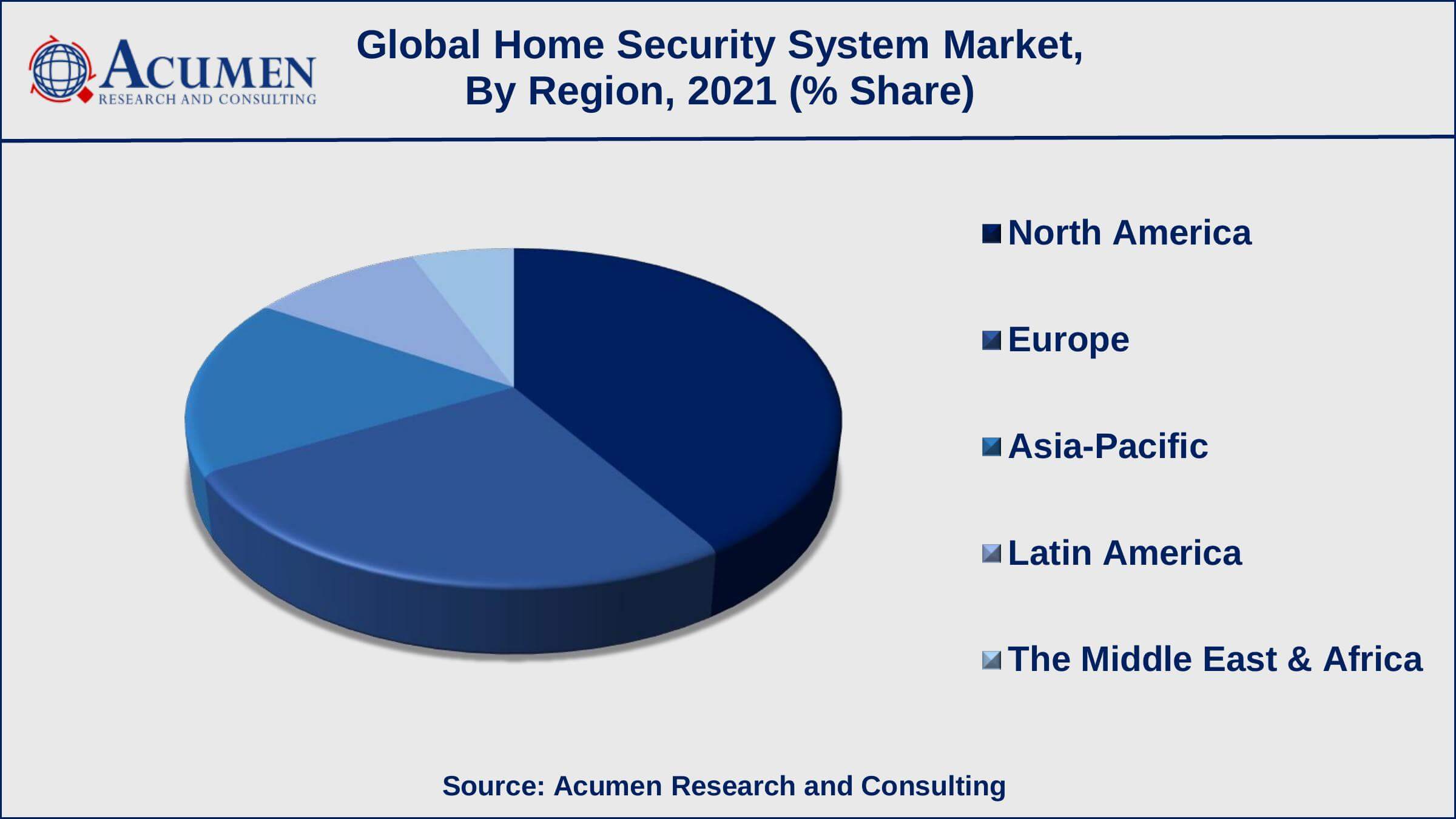 ACUMEN
RESEARCH AND CONSULTING

Global Home Security System Market, By Region, 2021 (% Share)

North America

Europe

Asia-Pacific

Latin America

The Middle East & Africa

Source: Acumen Research and Consulting