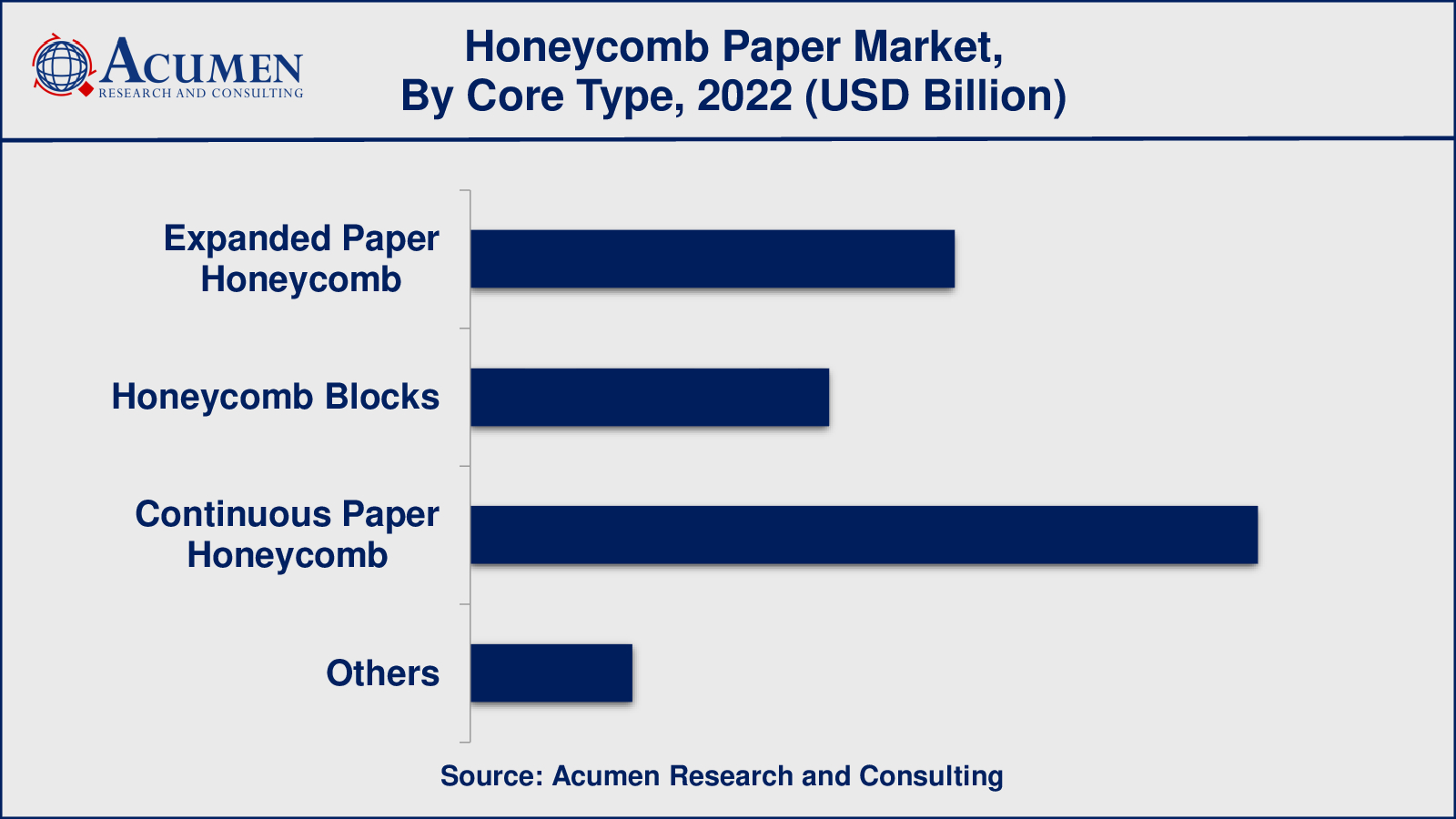 ACUMEN
RESEARCH AND CONSULTING

Honeycomb Paper Market, By Core Type, 2022 (USD Billion)

Expanded Paper Honeycomb

Honeycomb Blocks

Continuous Paper Honeycomb

Others

Source: Acumen Research and Consulting