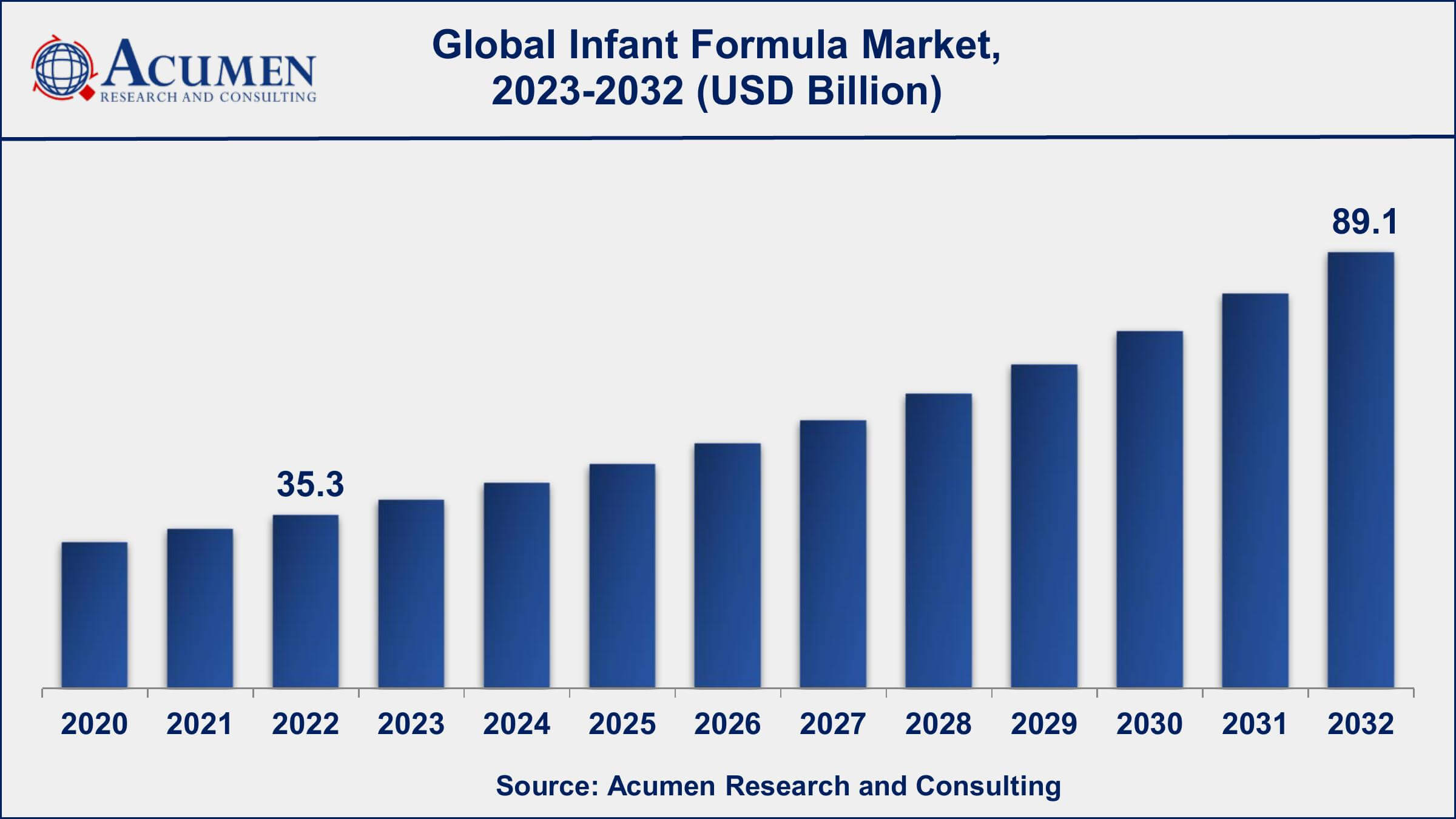 ACUMEN
RESEARCH AND CONSULTING

Global Infant Formula Market, 2023-2032 (USD Billion)

35.3

89.1

2020 2021 2022 2023 2024 2025 2026 2027 2028 2029 2030 2031 2032

Source: Acumen Research and Consulting