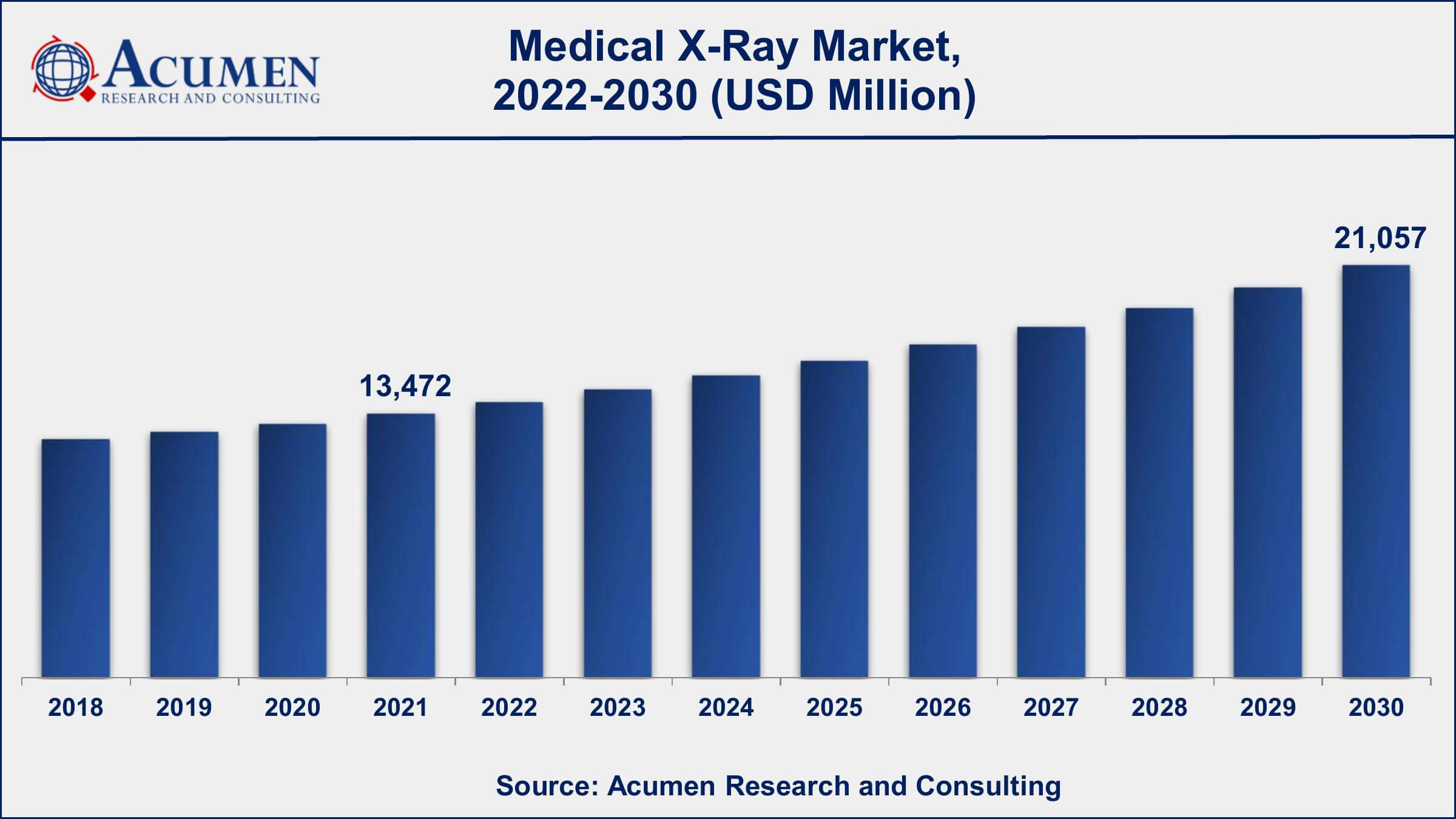 ACUMEN
RESEARCH AND CONSULTING

Medical X-Ray Market, 2022-2030 (USD Million)

13,472

21,057

2018 2019 2020 2021 2022 2023 2024 2025 2026 2027 2028 2029 2030

Source: Acumen Research and Consulting