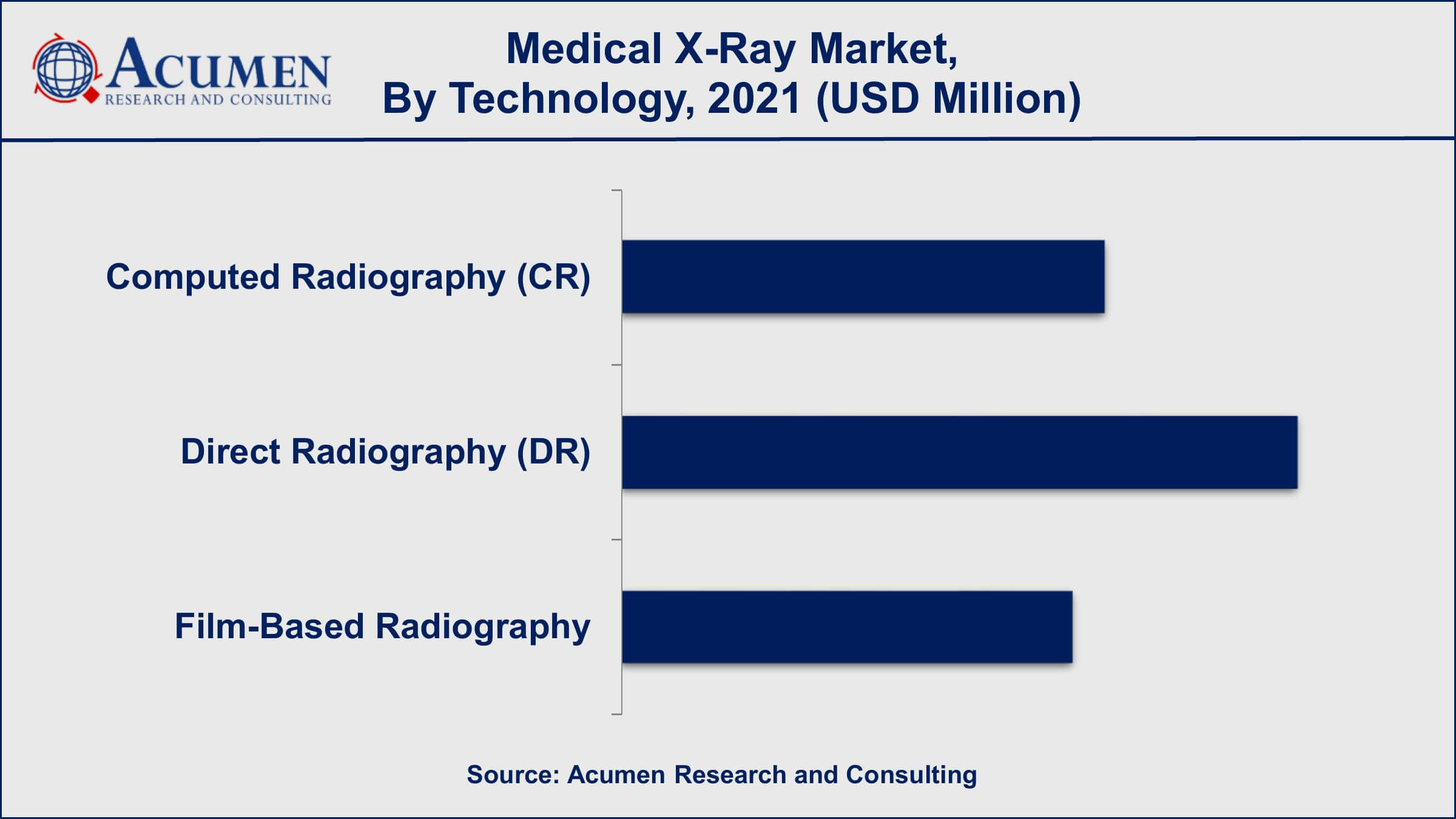 ACUMEN
RESEARCH AND CONSULTING

Medical X-Ray Market,
By Technology, 2021 (USD Million)

Computed Radiography (CR)

Direct Radiography (DR)

Film-Based Radiography

Source: Acumen Research and Consulting