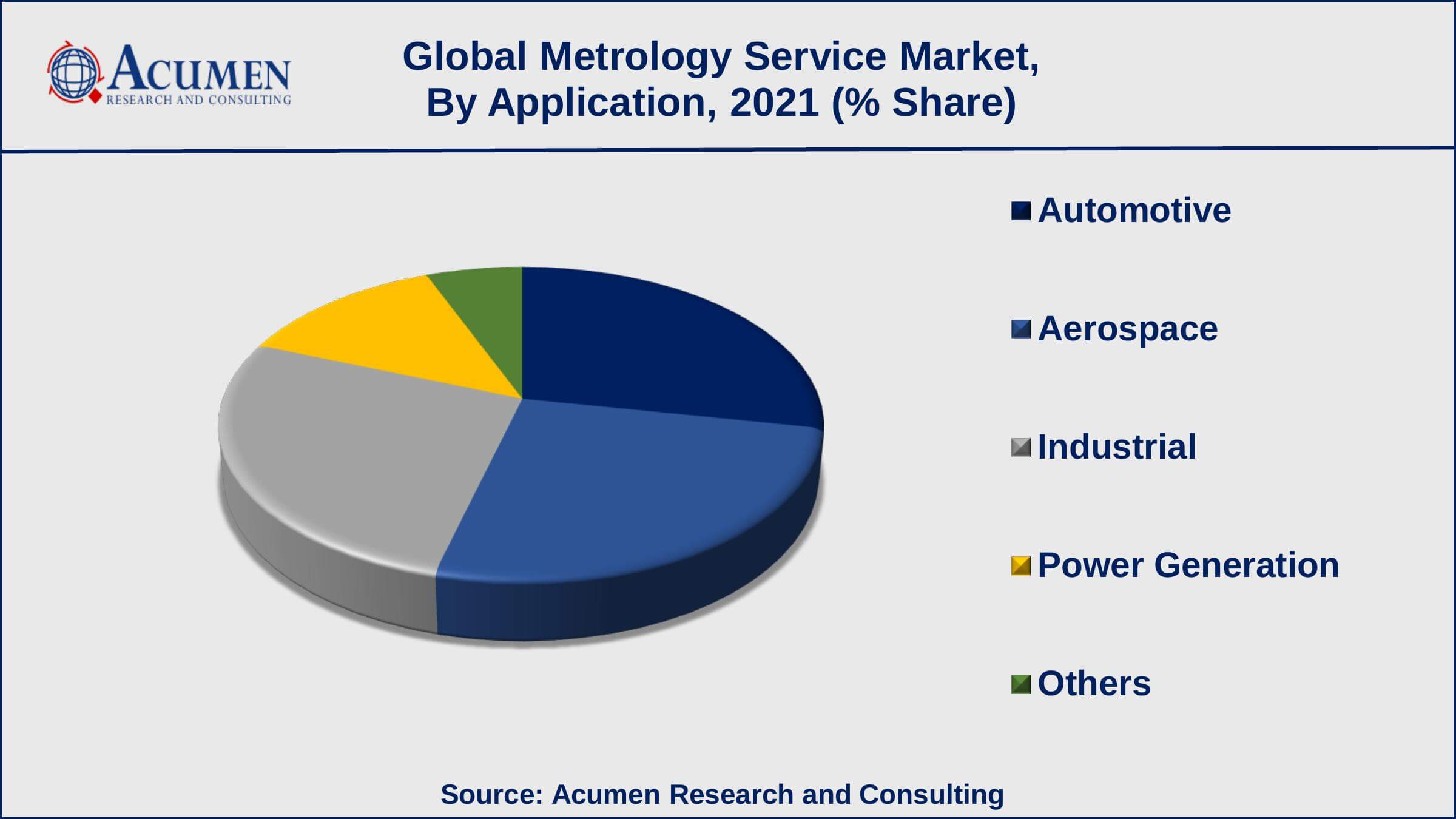 ACUMEN
RESEARCH AND CONSULTING

Global Metrology Service Market, By Application, 2021 (% Share)

Automotive

Aerospace

Industrial

Power Generation

Others

Source: Acumen Research and Consulting