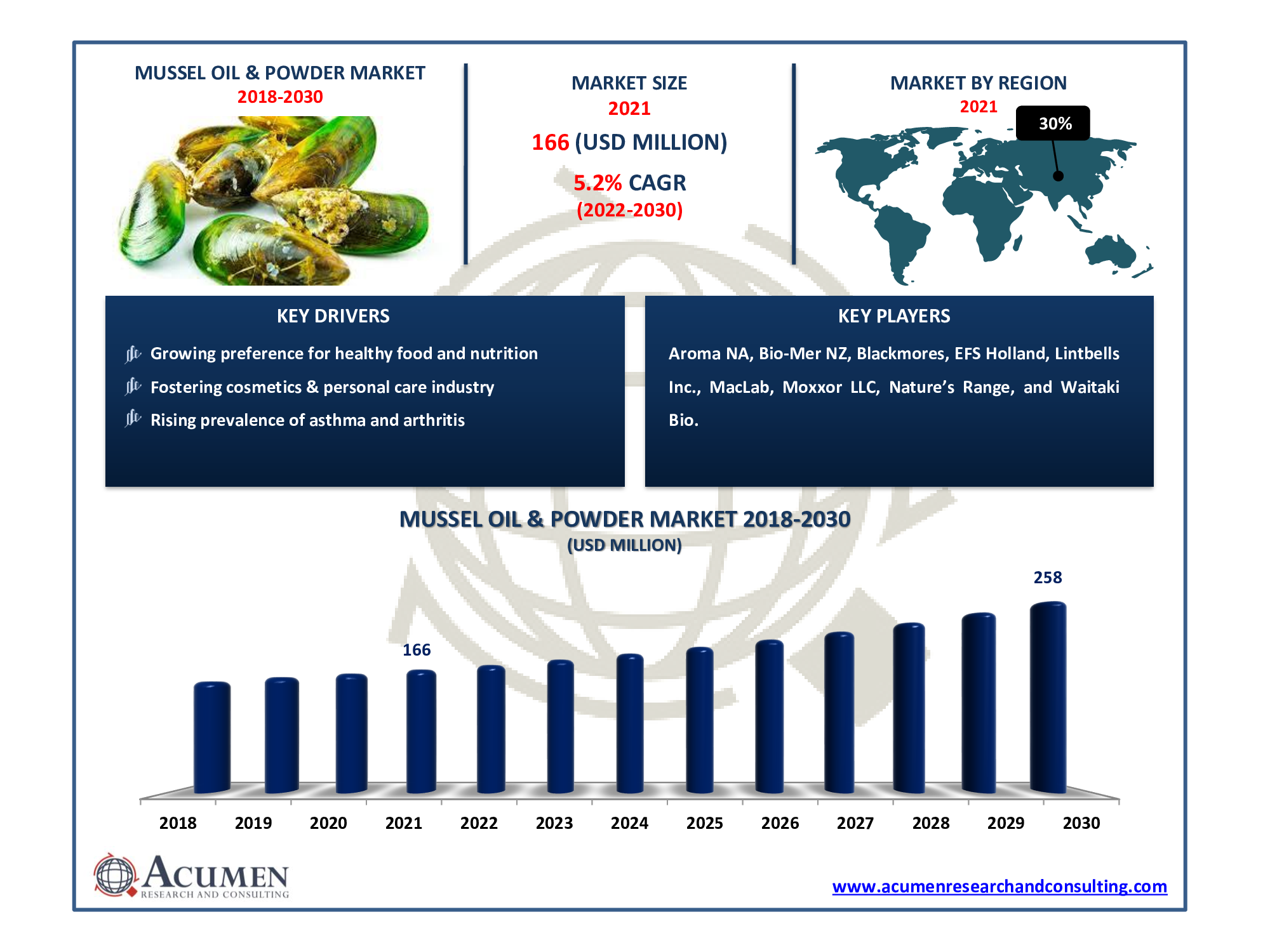 MUSSEL OIL & POWDER MARKET
2018-2030

MARKET SIZE
2021
166 (USD MILLION)
5.2% CAGR
(2022-2030)

MARKET BY REGION
2021
30%

KEY DRIVERS
Growing preference for healthy food and nutrition
Fostering cosmetics & personal care industry
Rising prevalence of asthma and arthritis

KEY PLAYERS
Aroma NA, Bio-Mer NZ, Blackmores, EFS Holland, Lintbells Inc., MacLab, Moxxor LLC, Nature's Range, and Waitaki Bio.

MUSSEL OIL & POWDER MARKET 2018-2030
(USD MILLION)

166
258

2018 2019 2020 2021 2022 2023 2024 2025 2026 2027 2028 2029 2030

ACUMEN
RESEARCH AND CONSULTING

www.acumenresearchandconsulting.com