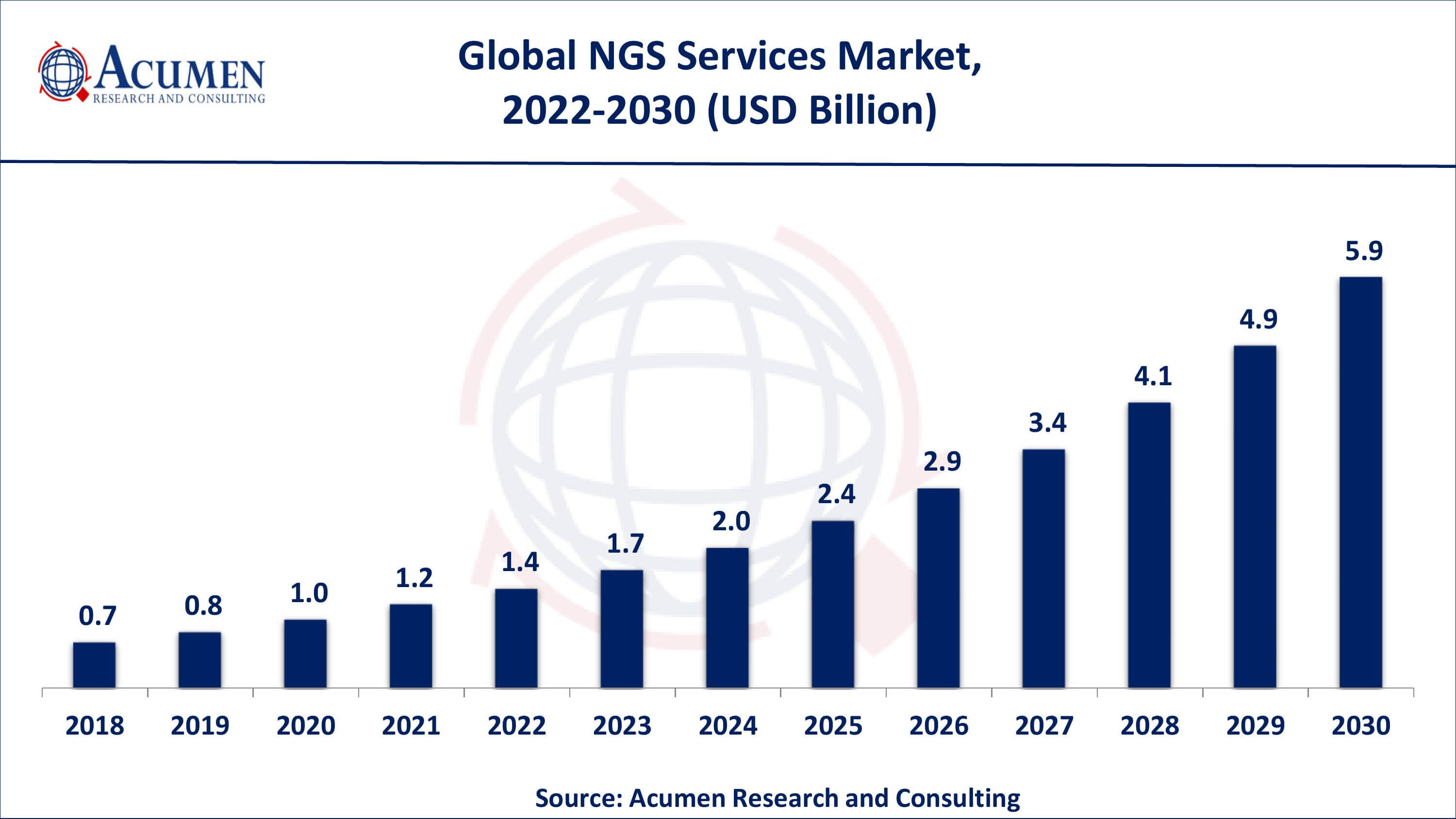 ACUMEN
RESEARCH AND CONSULTING

Global NGS Services Market, 2022-2030 (USD Billion)

0.7
0.8
1.0
1.2
1.4
1.7
2.0
2.4
2.9
3.4
4.1
4.9
5.9

2018 2019 2020 2021 2022 2023 2024 2025 2026 2027 2028 2029 2030

Source: Acumen Research and Consulting