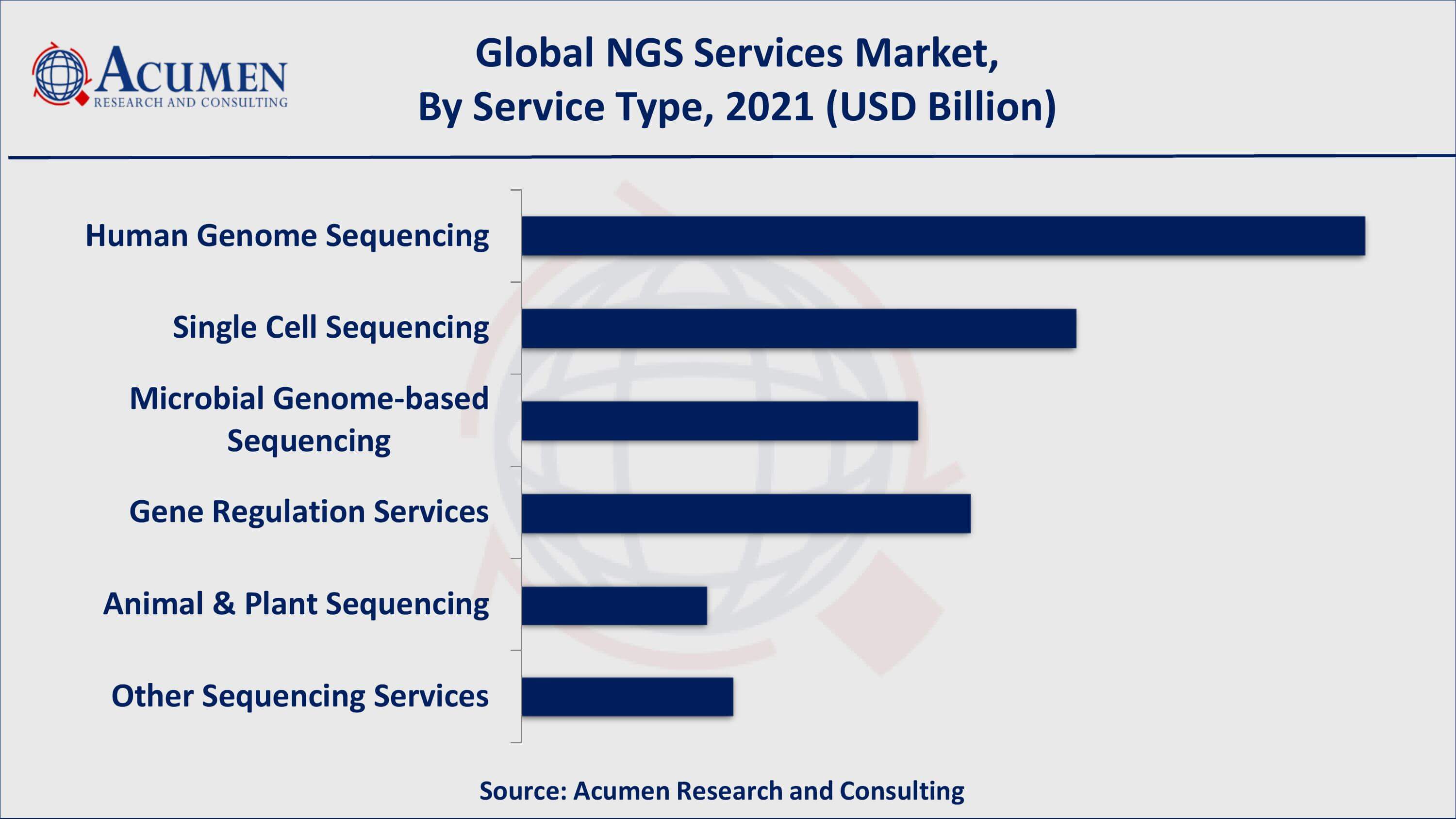 ACUMEN
RESEARCH AND CONSULTING

Global NGS Services Market,
By Service Type, 2021 (USD Billion)

Human Genome Sequencing
Single Cell Sequencing
Microbial Genome-based Sequencing
Gene Regulation Services
Animal & Plant Sequencing
Other Sequencing Services

Source: Acumen Research and Consulting