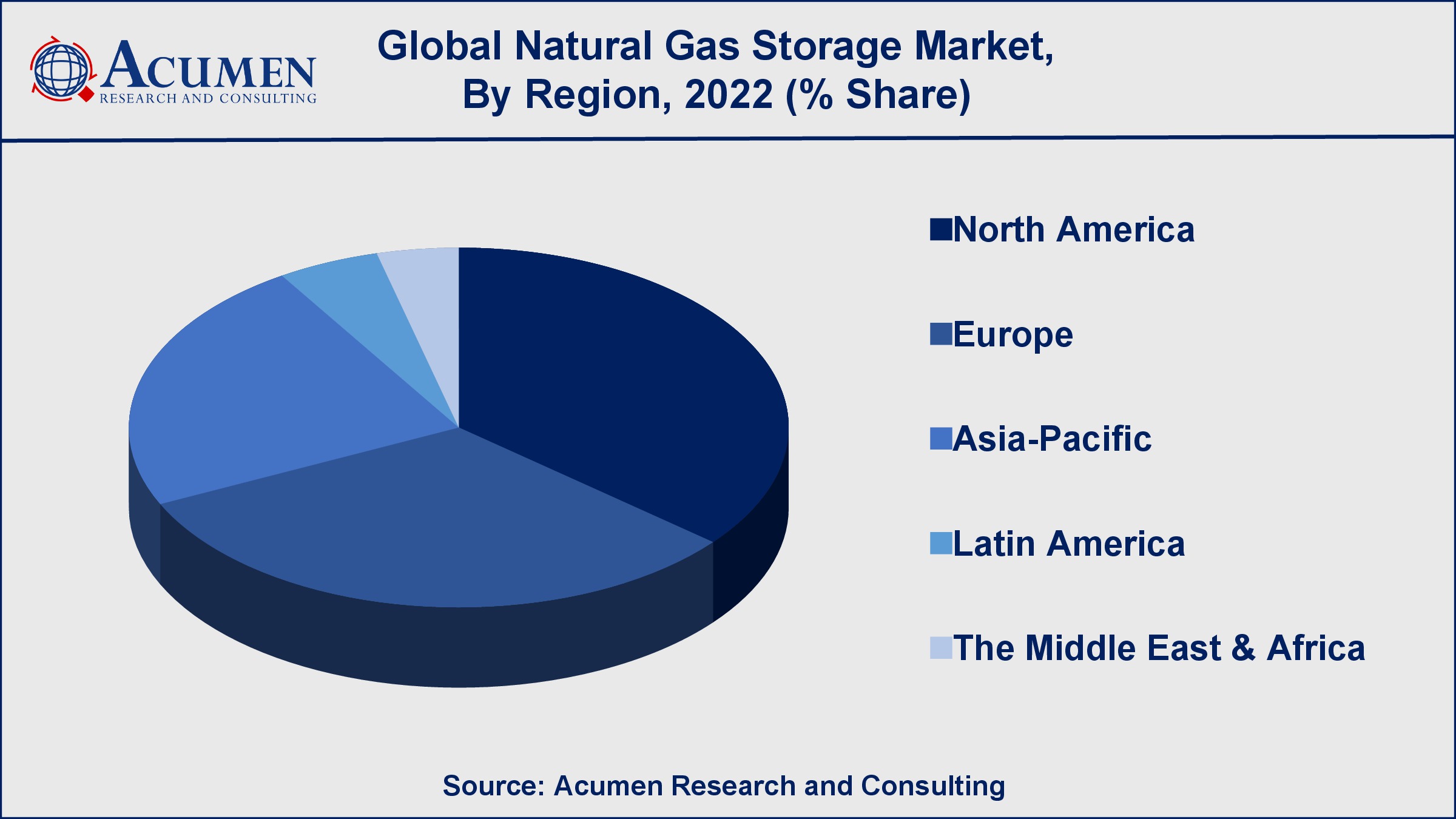 ACUMEN
RESEARCH AND CONSULTING

Global Natural Gas Storage Market, By Region, 2022 (% Share)

North America

Europe

Asia-Pacific

Latin America

The Middle East & Africa

Source: Acumen Research and Consulting