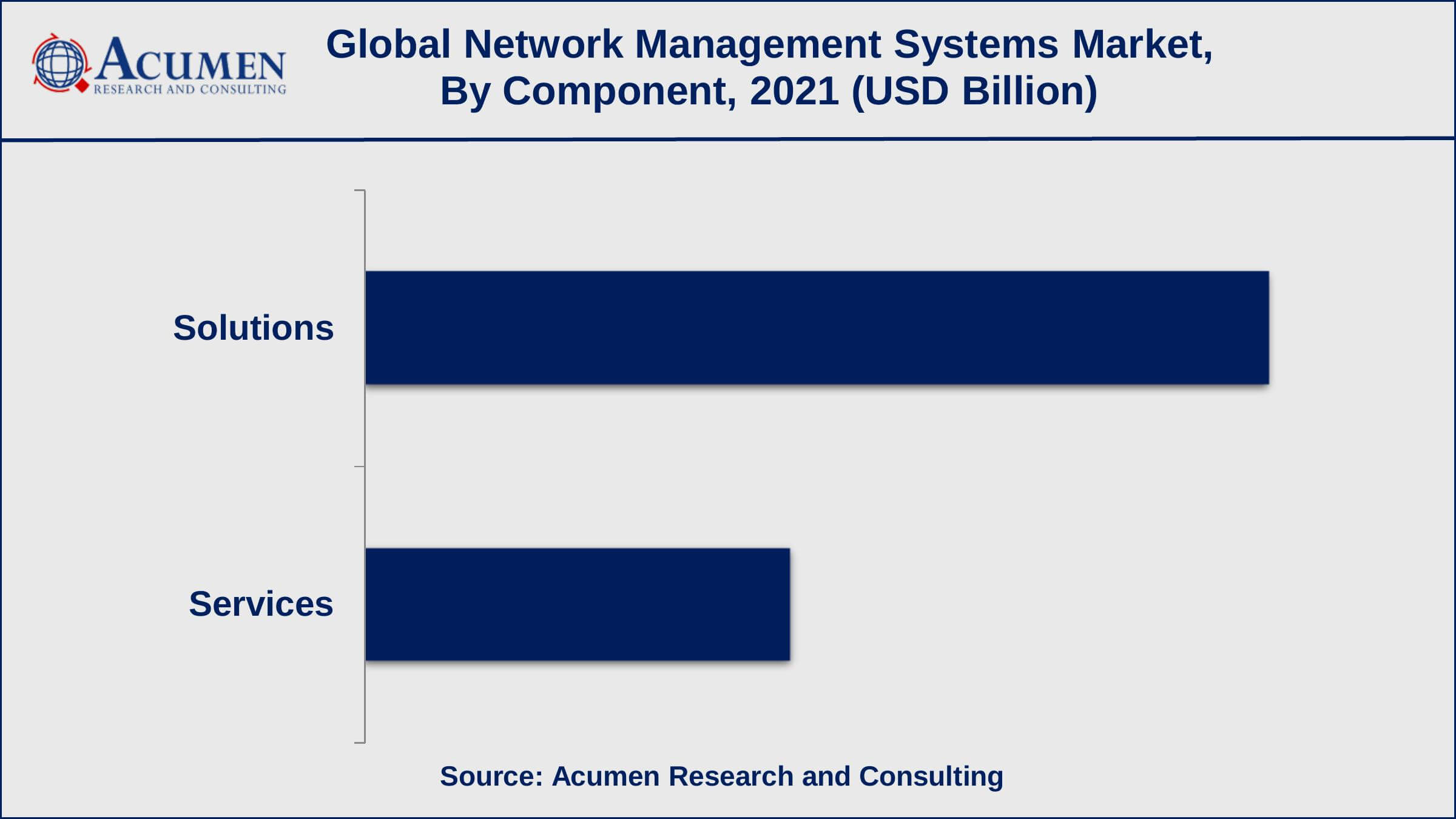 ACUMEN
RESEARCH AND CONSULTING

Global Network Management Systems Market, By Component, 2021 (USD Billion)

Solutions

Services

Source: Acumen Research and Consulting