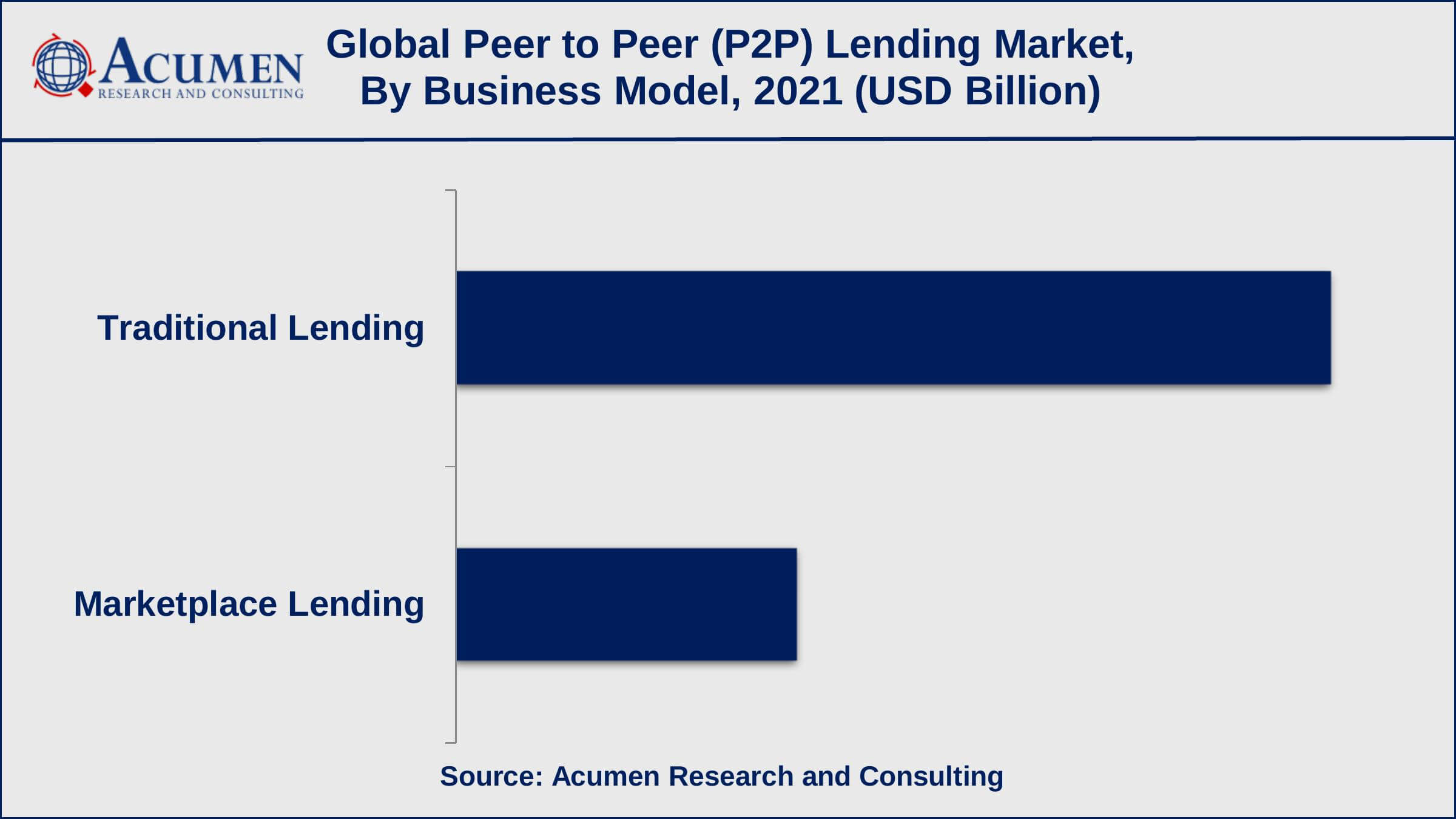 ACUMEN
RESEARCH AND CONSULTING

Global Peer to Peer (P2P) Lending Market, By Business Model, 2021 (USD Billion)

Traditional Lending

Marketplace Lending

Source: Acumen Research and Consulting