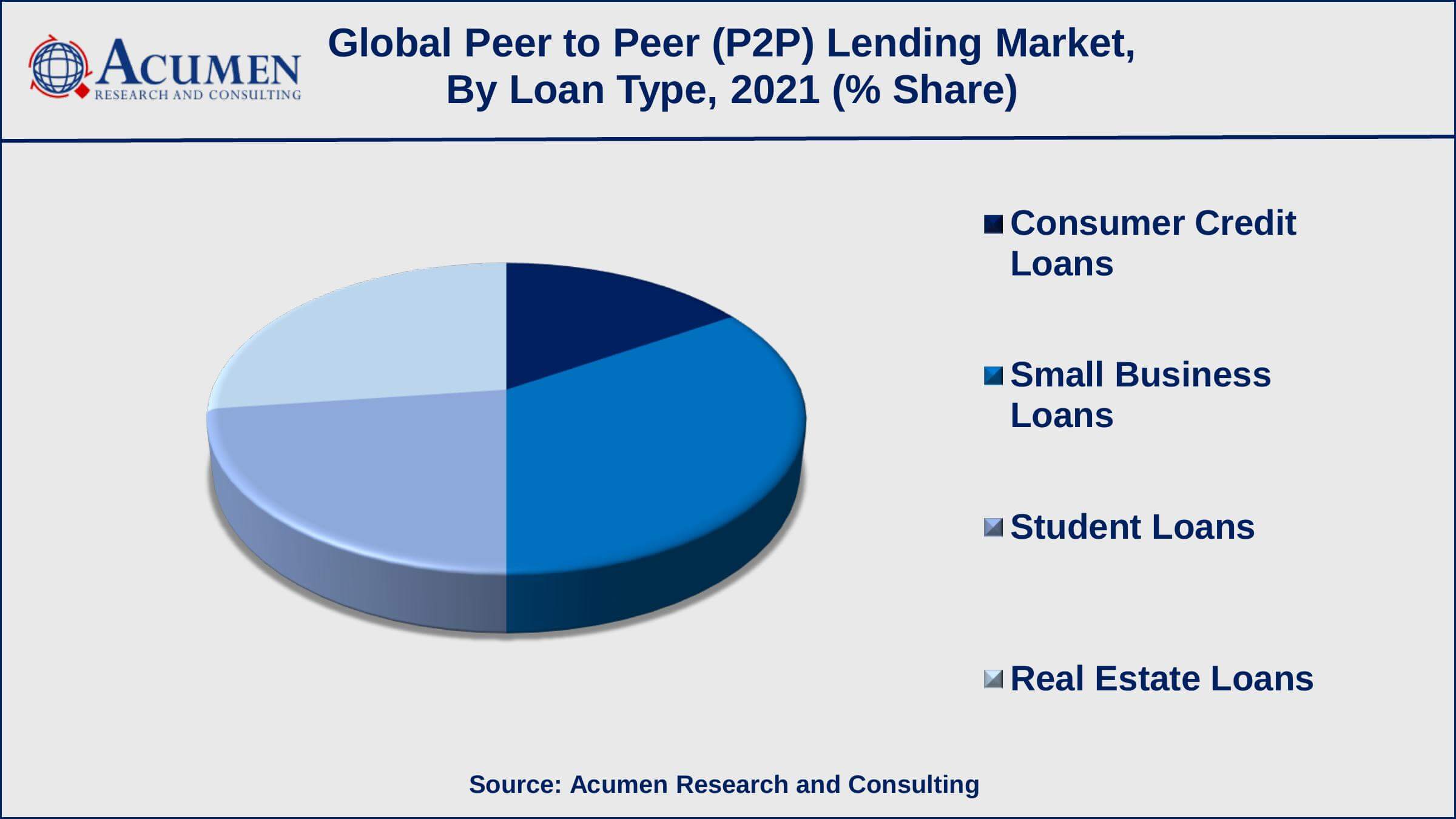 ACUMEN
RESEARCH AND CONSULTING

Global Peer to Peer (P2P) Lending Market, By Loan Type, 2021 (% Share)

Consumer Credit Loans

Small Business Loans

Student Loans

Real Estate Loans

Source: Acumen Research and Consulting