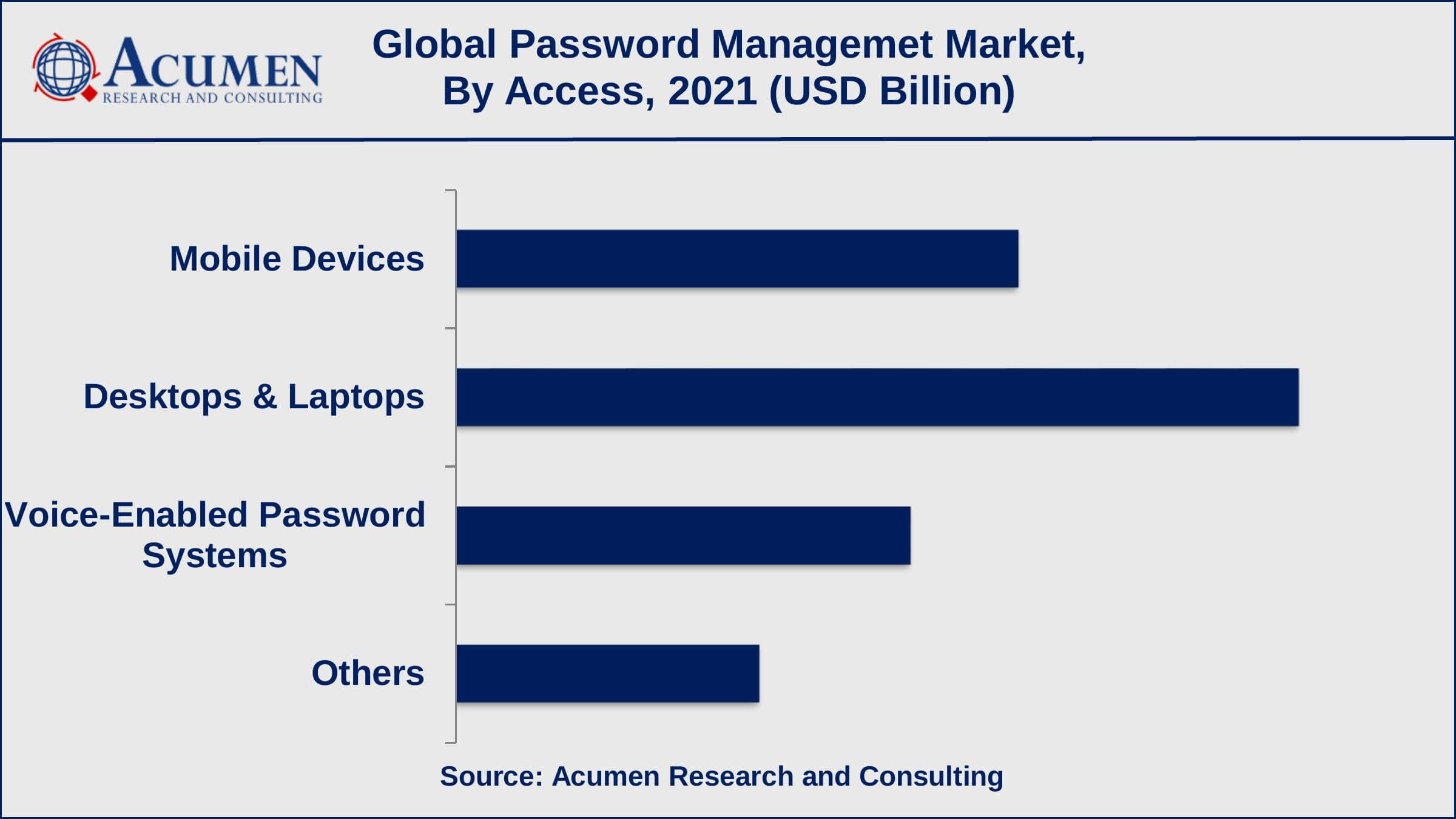 ACUMEN
RESEARCH AND CONSULTING

Global Password Managemet Market, By Access, 2021 (USD Billion)

Mobile Devices

Desktops & Laptops

Voice-Enabled Password Systems

Others

Source: Acumen Research and Consulting