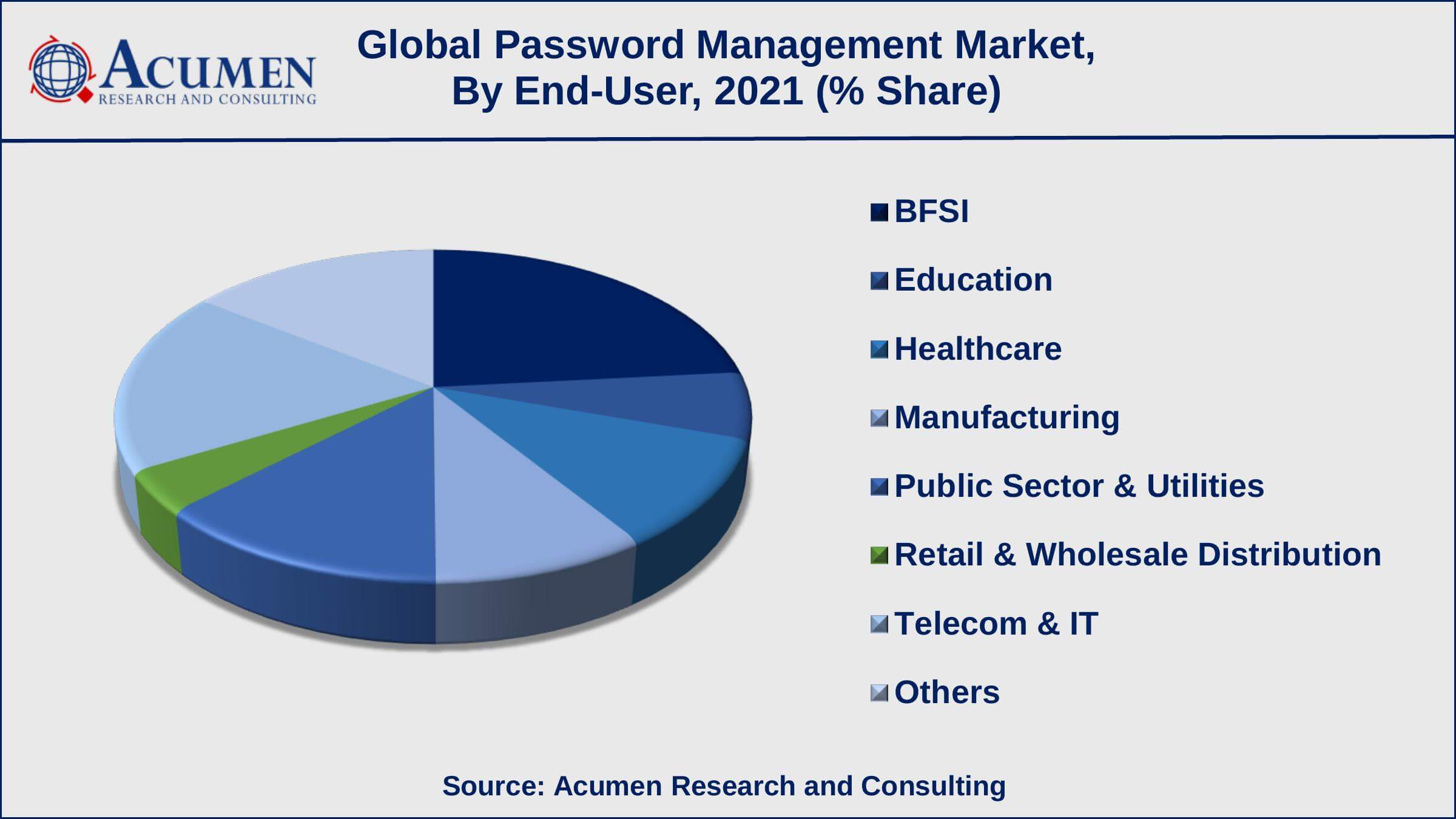 ACUMEN
RESEARCH AND CONSULTING

Global Password Management Market, By End-User, 2021 (% Share)

BFSI
Education
Healthcare
Manufacturing
Public Sector & Utilities
Retail & Wholesale Distribution
Telecom & IT
Others

Source: Acumen Research and Consulting