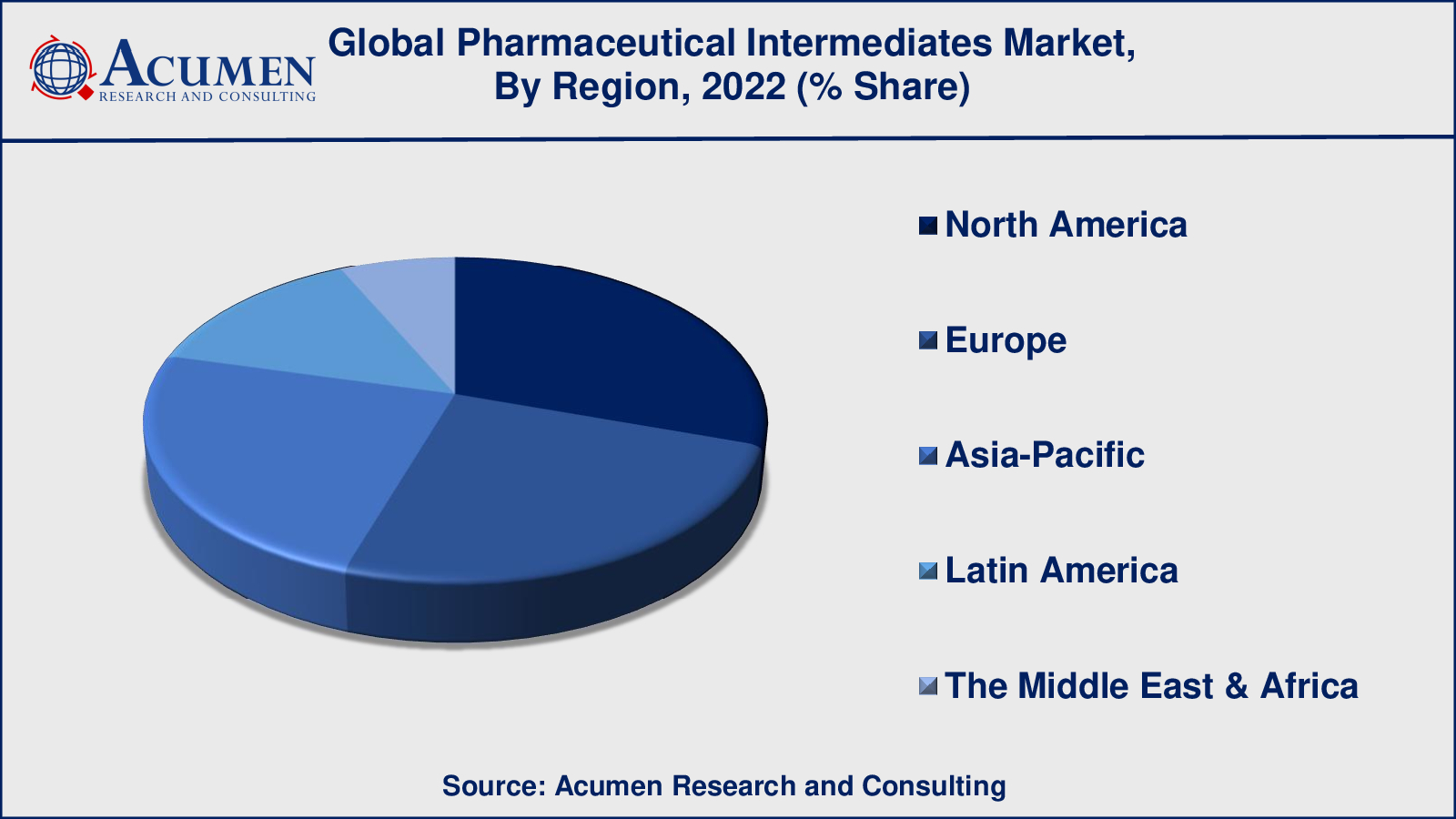 ACUMEN
RESEARCH AND CONSULTING

Global Pharmaceutical Intermediates Market, By Region, 2022 (% Share)

North America

Europe

Asia-Pacific

Latin America

The Middle East & Africa

Source: Acumen Research and Consulting