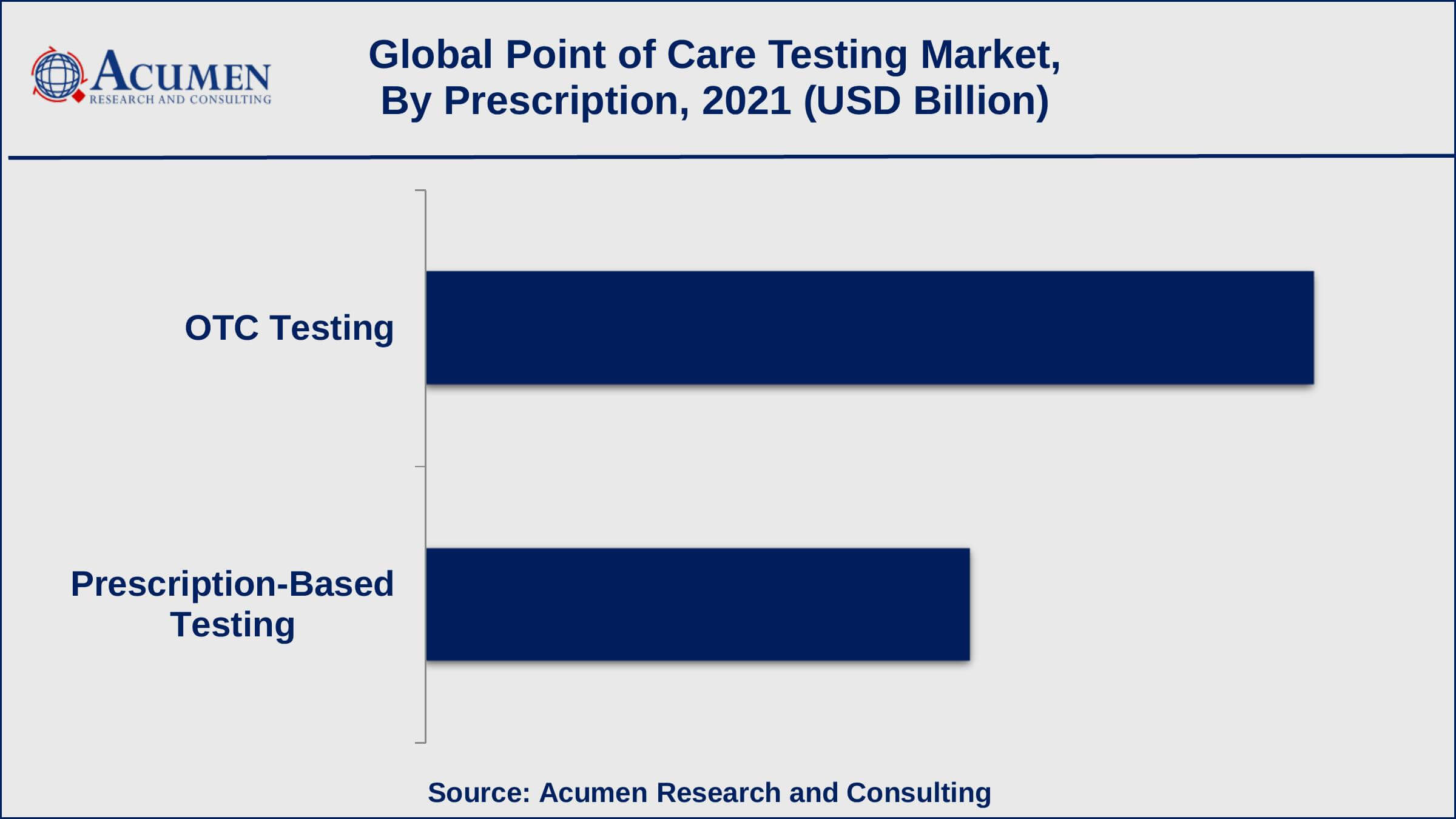 ACUMEN
RESEARCH AND CONSULTING

Global Point of Care Testing Market, By Prescription, 2021 (USD Billion)

OTC Testing

Prescription-Based Testing

Source: Acumen Research and Consulting