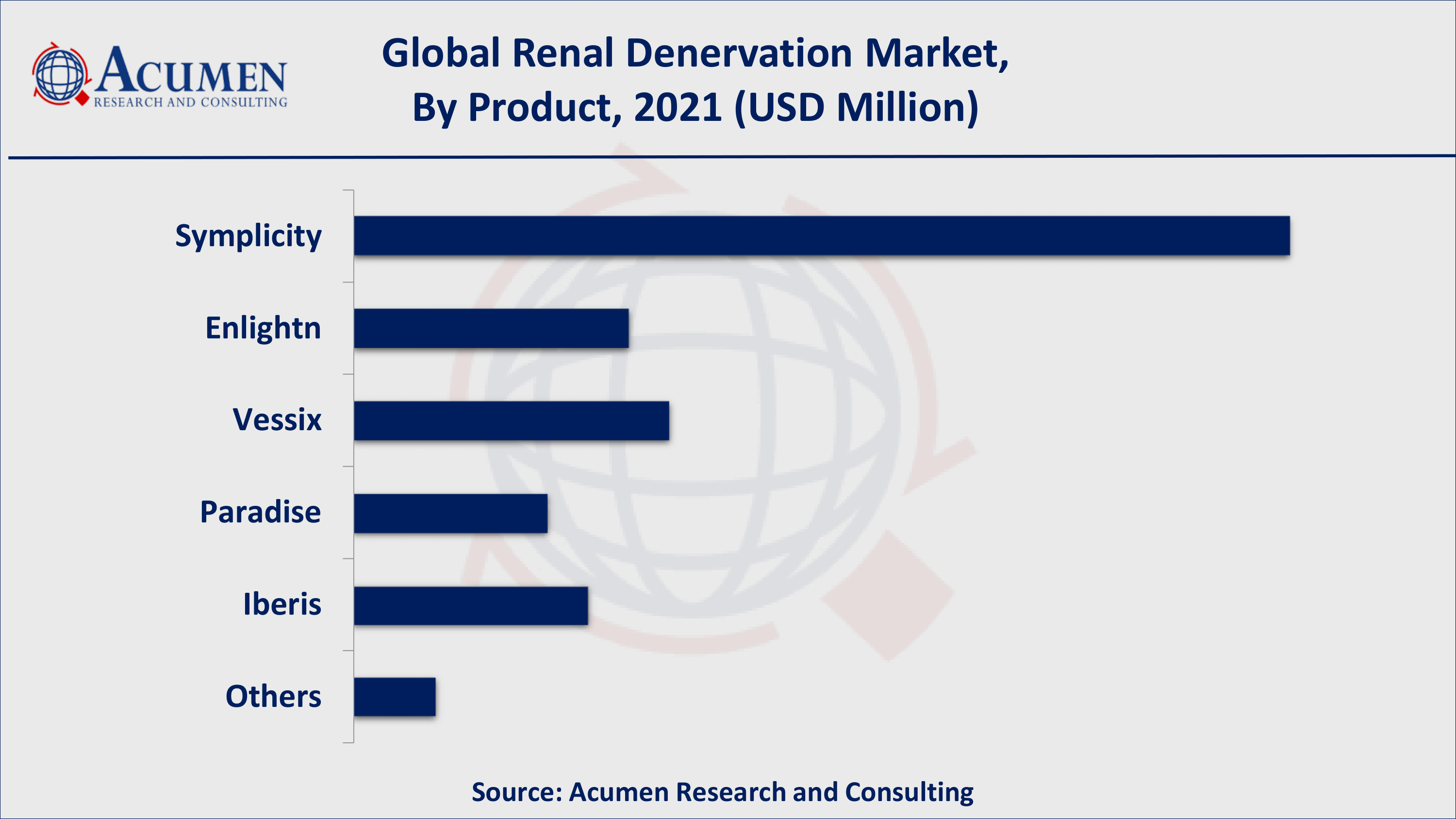 ACUMEN
RESEARCH AND CONSULTING

Global Renal Denervation Market, By Product, 2021 (USD Million)

Symplicity
Enlightn
Vessix
Paradise
Iberis
Others

Source: Acumen Research and Consulting