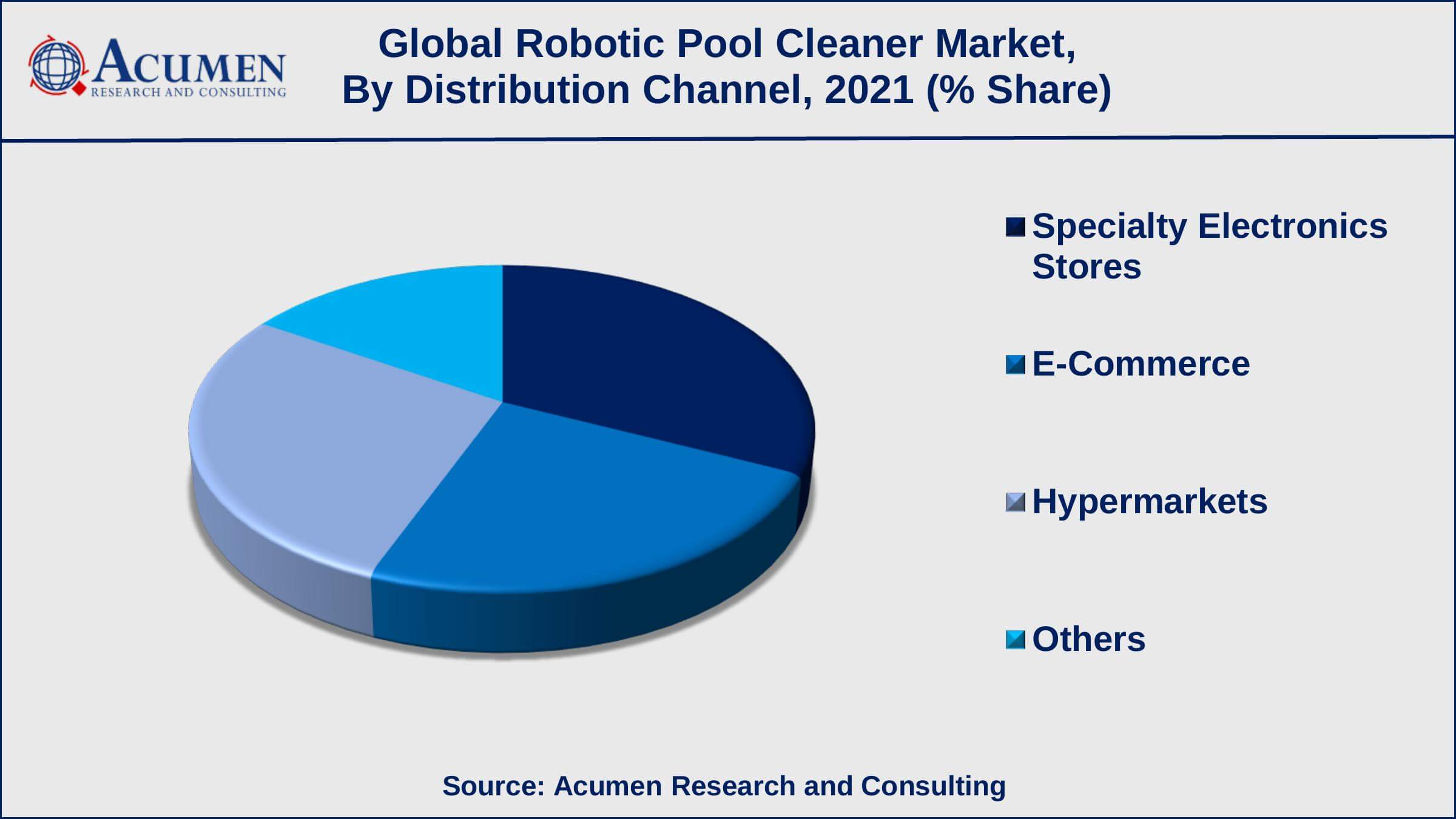 ACUMEN
RESEARCH AND CONSULTING

Global Robotic Pool Cleaner Market, By Distribution Channel, 2021 (% Share)

Specialty Electronics Stores

E-Commerce

Hypermarkets

Others

Source: Acumen Research and Consulting