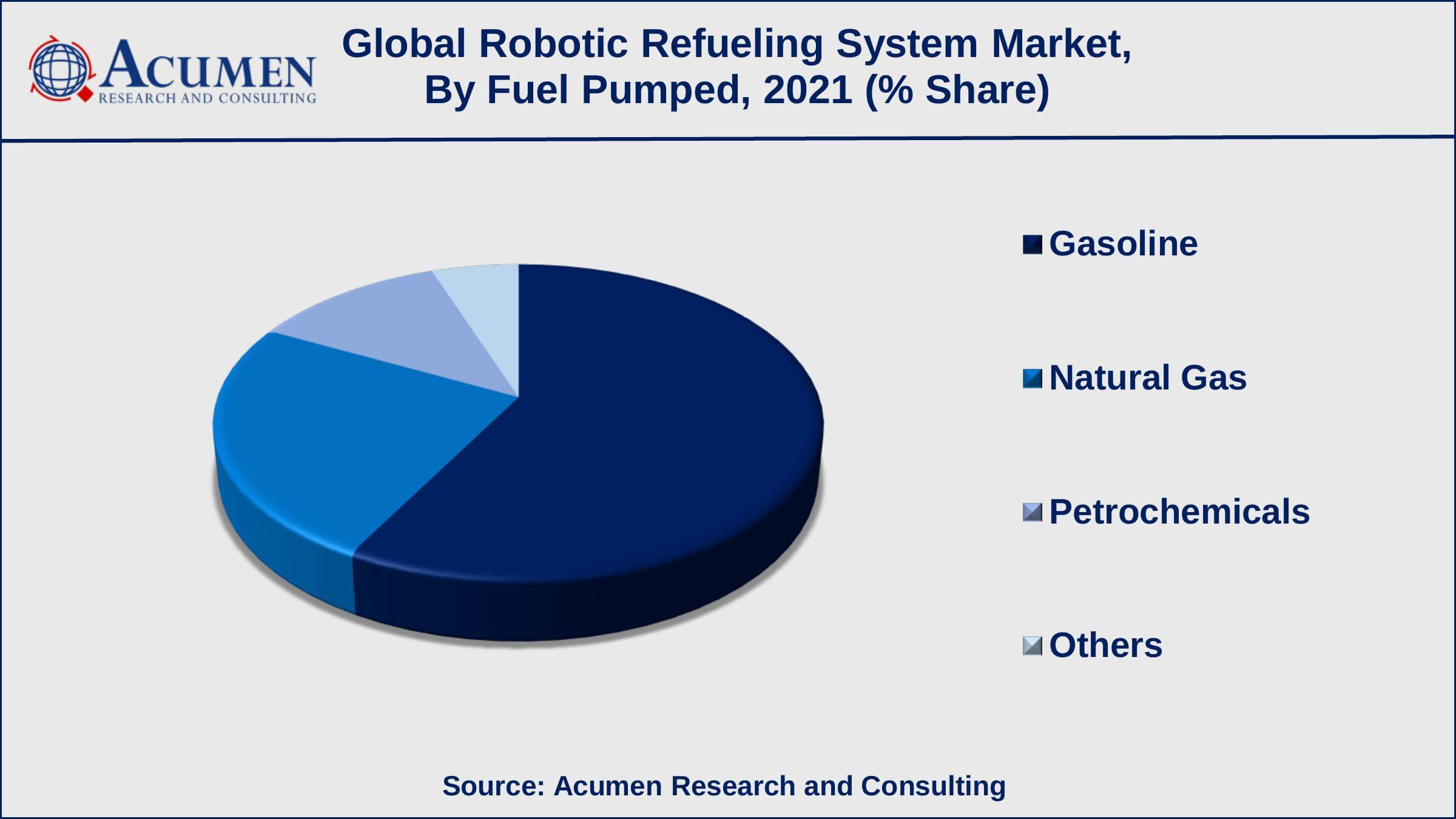 ACUMEN
RESEARCH AND CONSULTING

Global Robotic Refueling System Market, By Fuel Pumped, 2021 (% Share)

Gasoline

Natural Gas

Petrochemicals

Others

Source: Acumen Research and Consulting