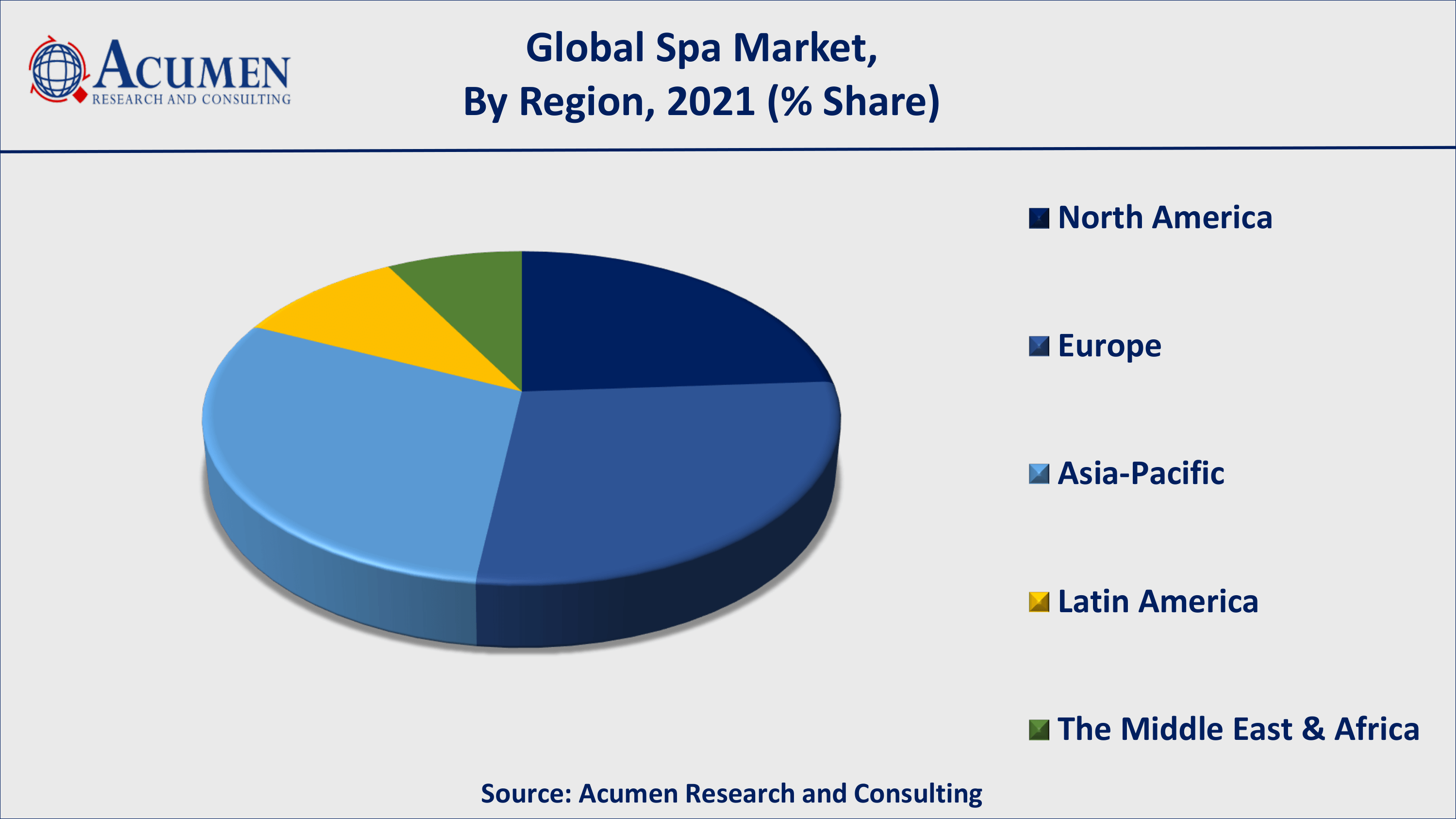 ACUMEN
RESEARCH AND CONSULTING

Global Spa Market,
By Region, 2021 (% Share)

North America

Europe

Asia-Pacific

Latin America

The Middle East & Africa

Source: Acumen Research and Consulting