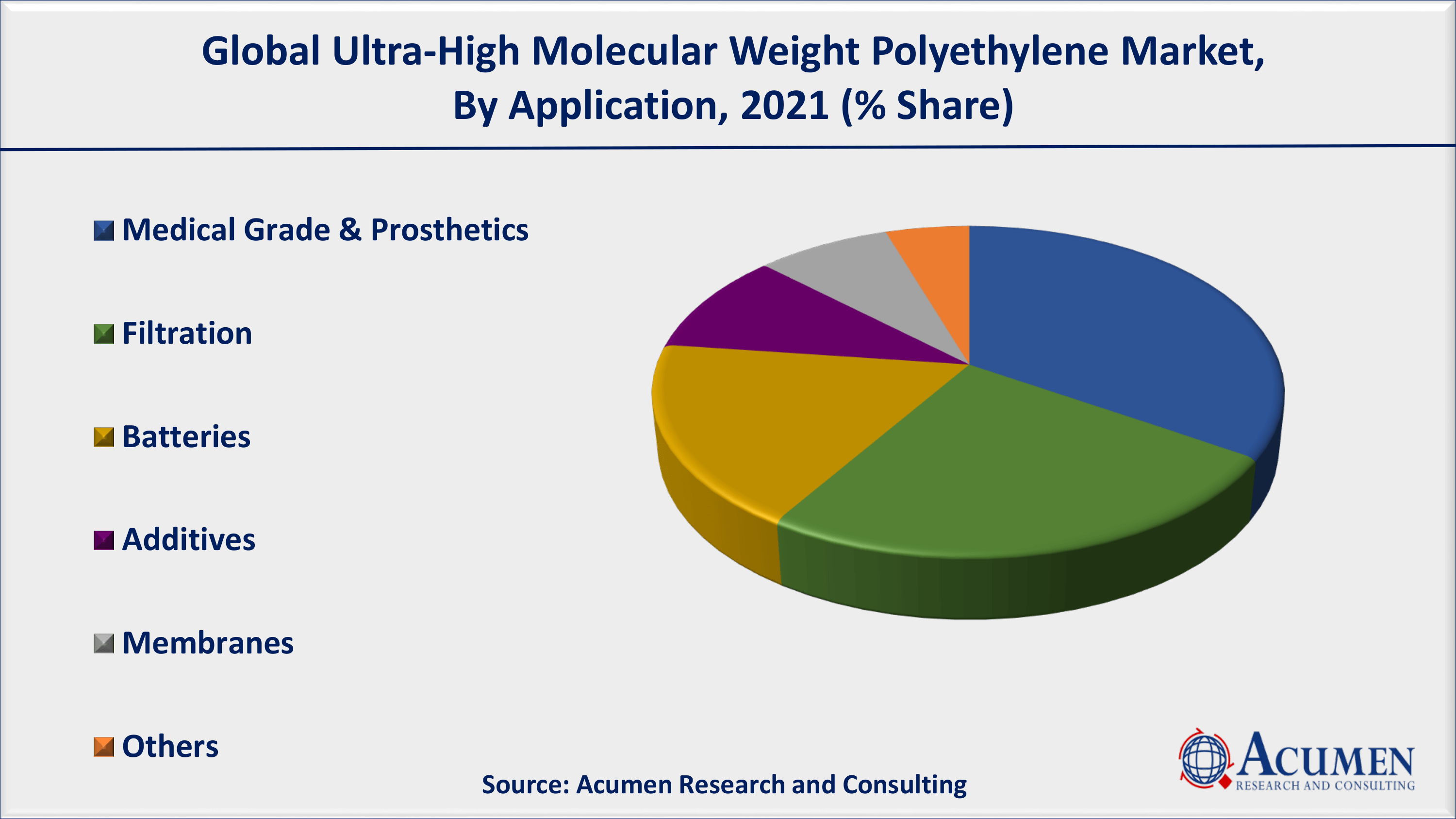 Global Ultra-High Molecular Weight Polyethylene Market, By Application, 2021 (% Share)

Medical Grade & Prosthetics

Filtration

Batteries

Additives

Membranes

Others

Source: Acumen Research and Consulting

ACUMEN
RESEARCH AND CONSULTING