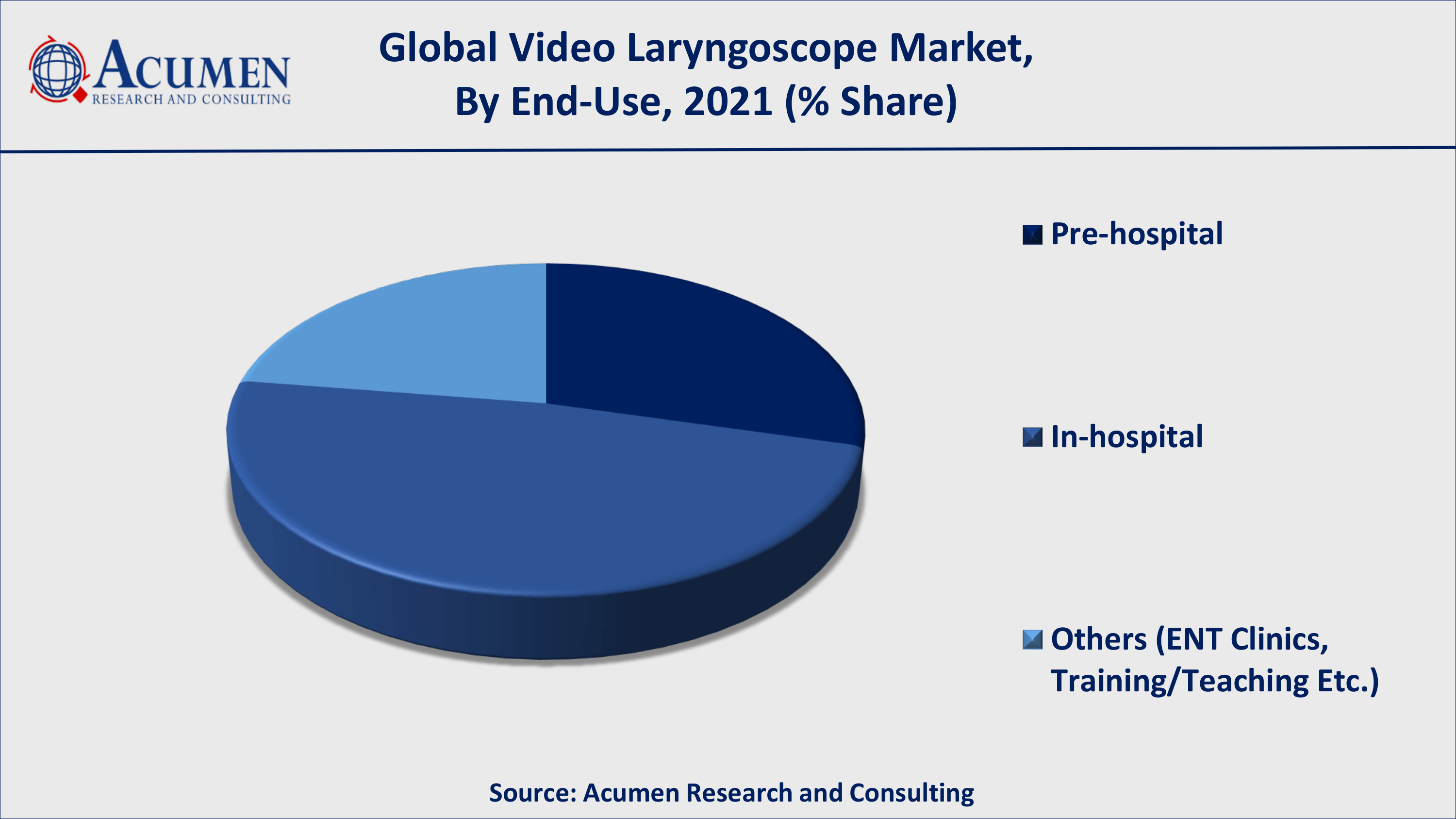 ACUMEN
RESEARCH AND CONSULTING

Global Video Laryngoscope Market,
By End-Use, 2021 (% Share)

Pre-hospital

In-hospital

Others (ENT Clinics, Training/Teaching Etc.)

Source: Acumen Research and Consulting