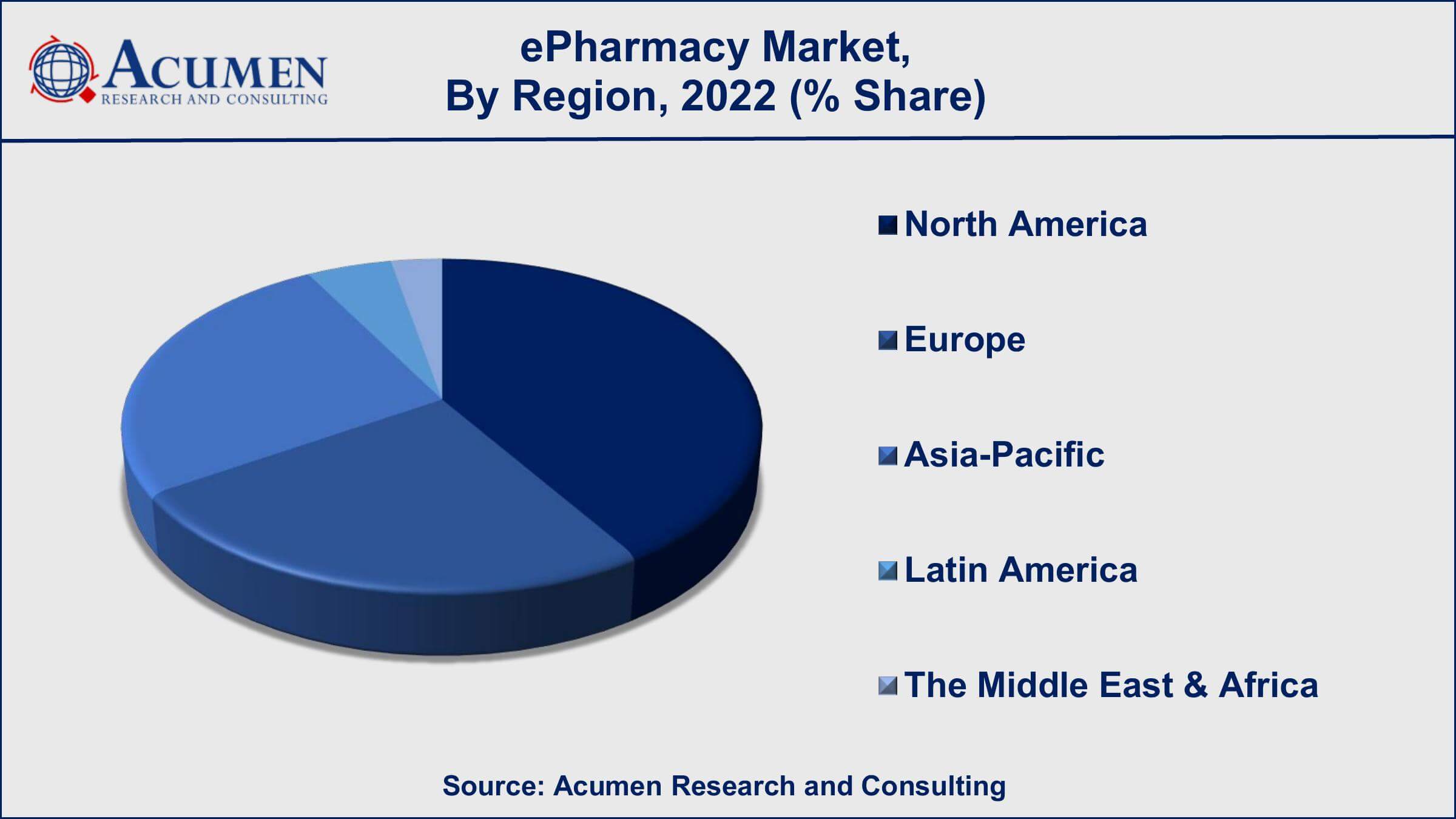 ACUMEN
RESEARCH AND CONSULTING

ePharmacy Market,
By Region, 2022 (% Share)

North America

Europe

Asia-Pacific

Latin America

The Middle East & Africa

Source: Acumen Research and Consulting