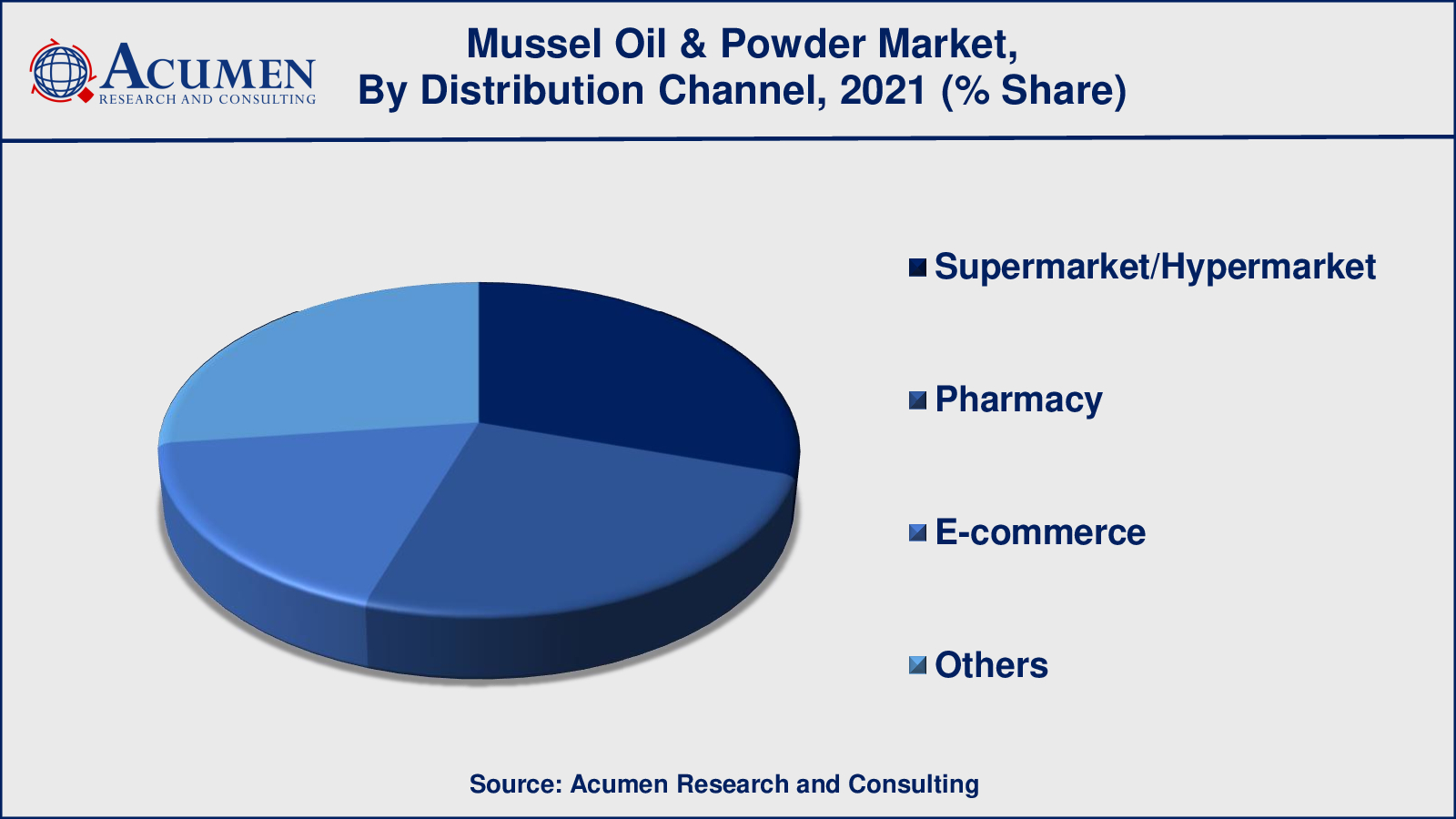 ACUMEN
RESEARCH AND CONSULTING

Mussel Oil & Powder Market, By Distribution Channel, 2021 (% Share)

Supermarket/Hypermarket

Pharmacy

E-commerce

Others

Source: Acumen Research and Consulting